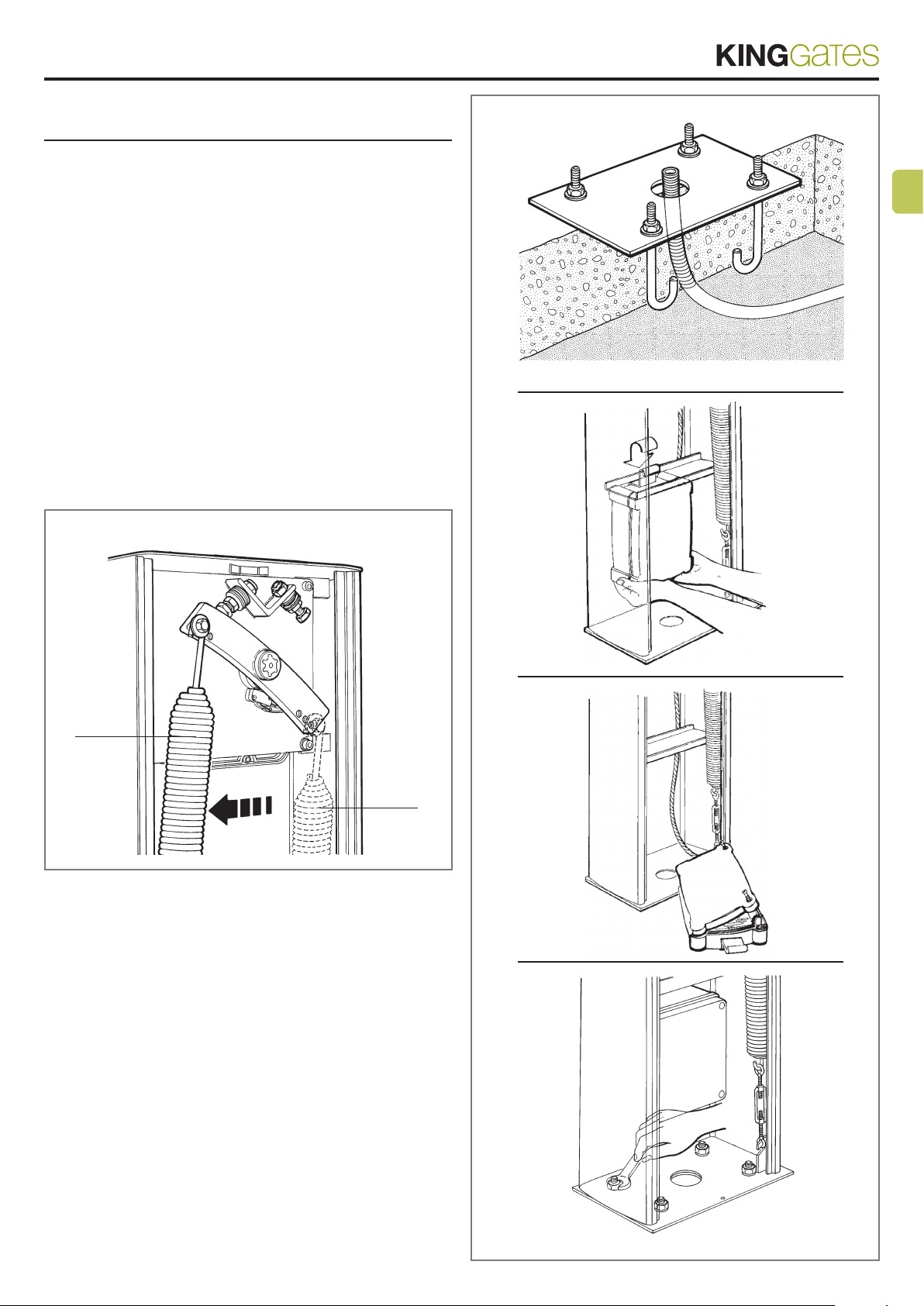 KINGGates