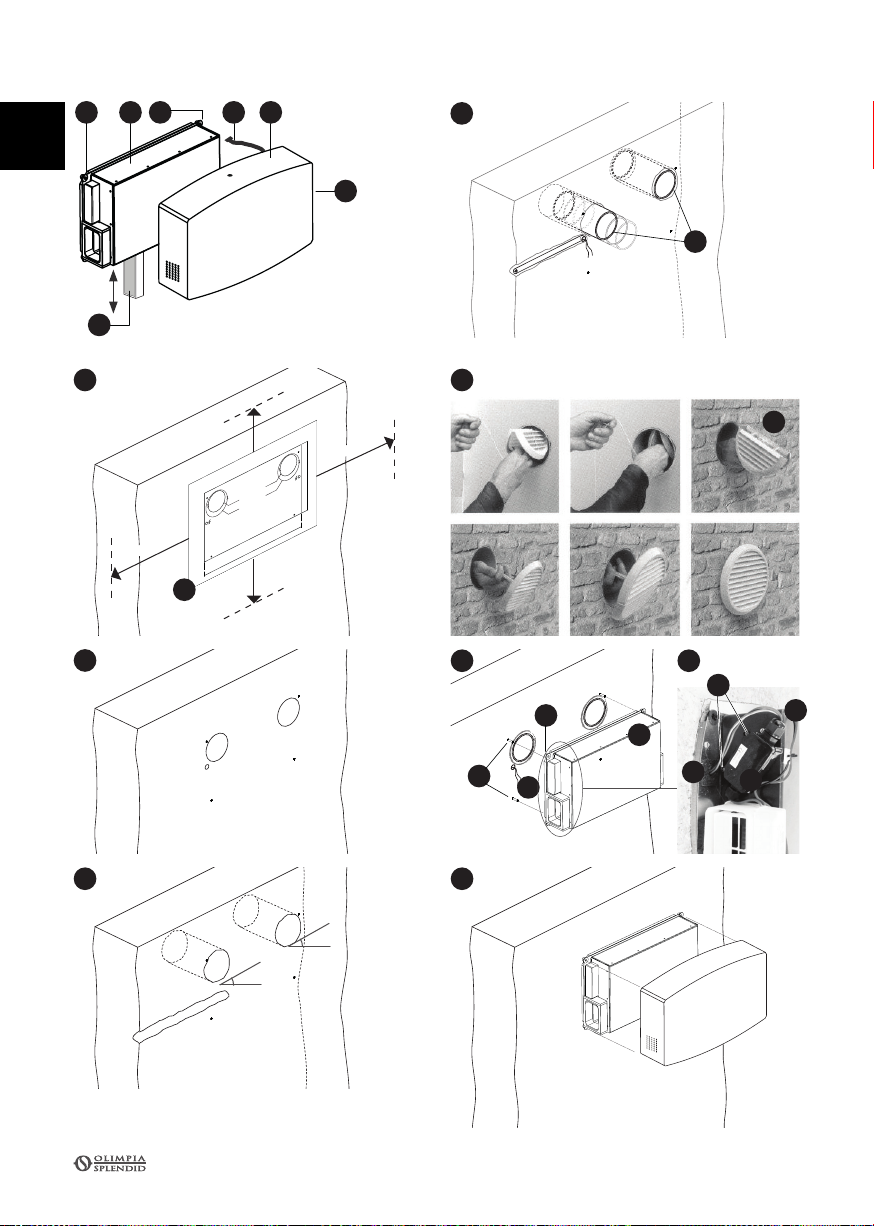 OLIMPIA SPLENDID