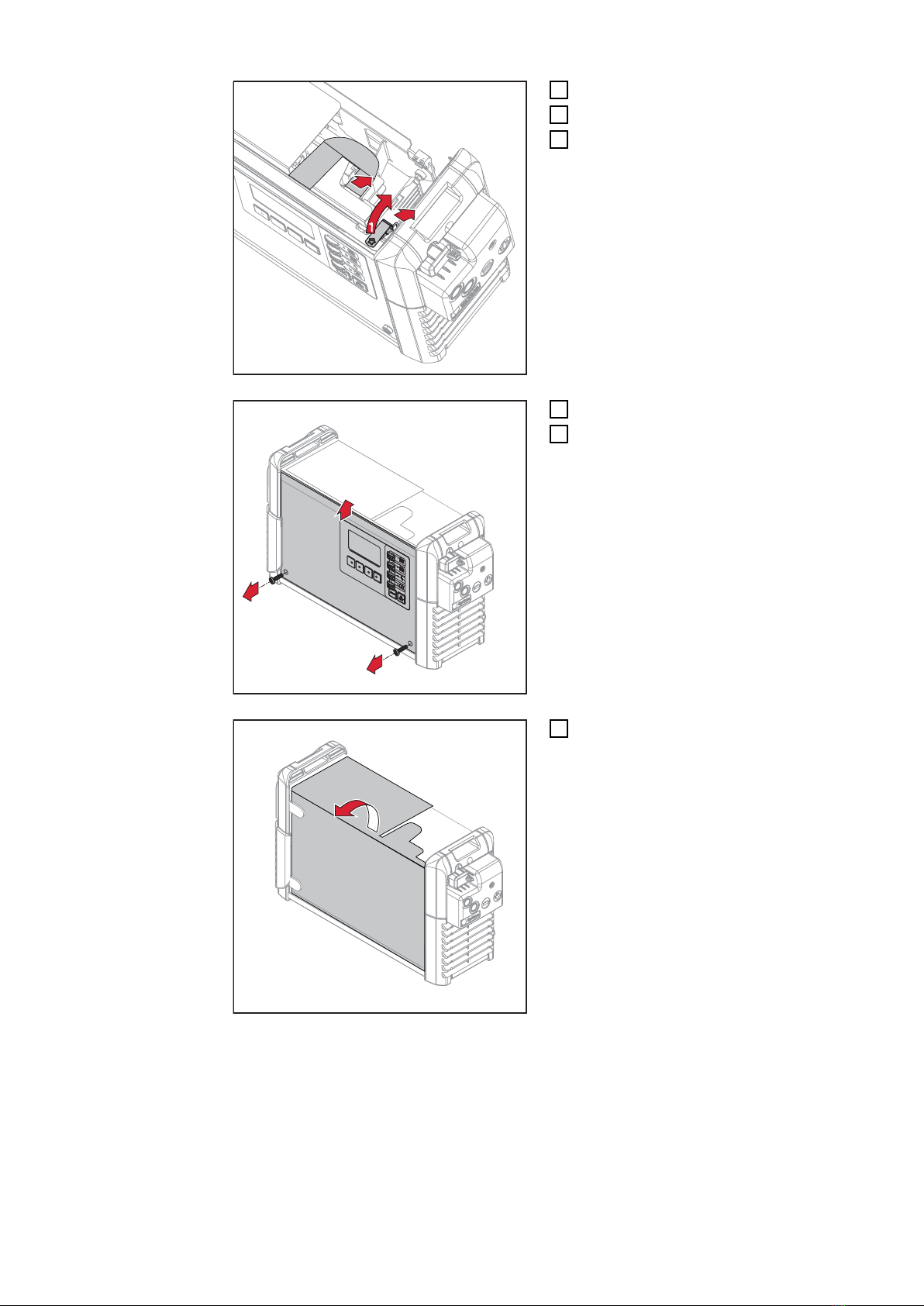 1