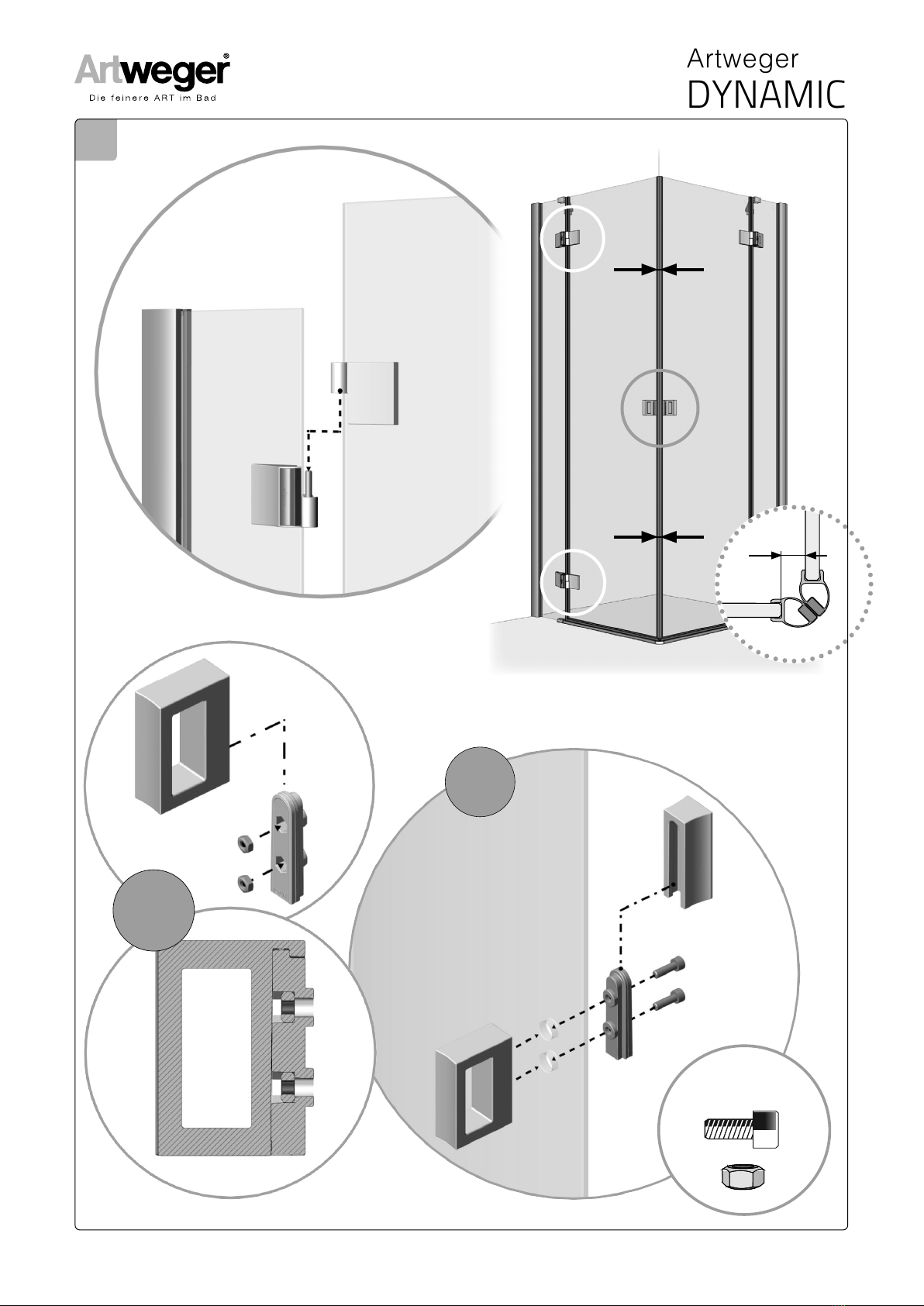 Artweger®
Die feinere ART im Bad

Artweger
DYNAMIC