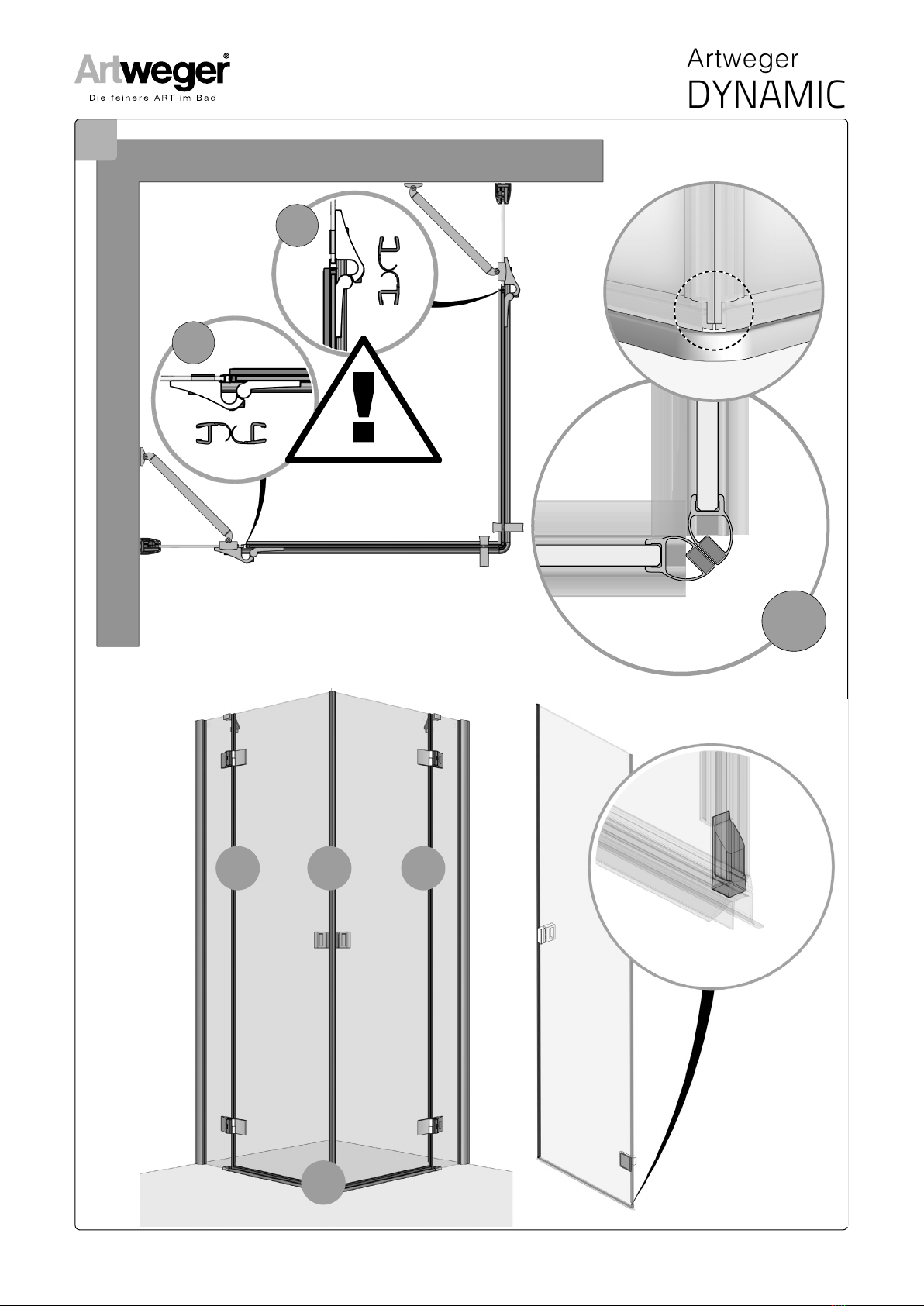 Artweger®
Die feinere ART im Bad

Artweger
DYNAMIC