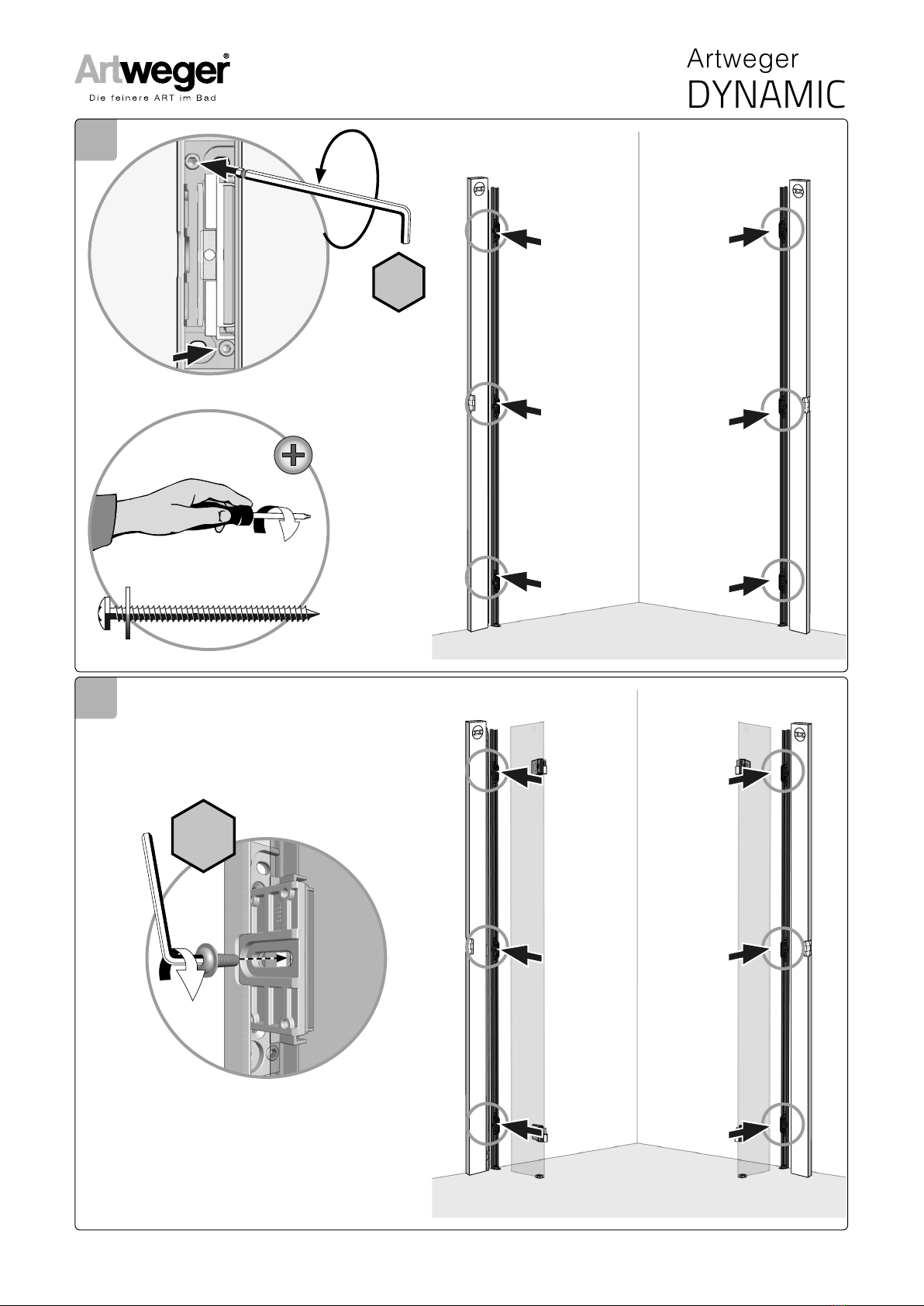 Artweger®
Die feinere ART im Bad

Artweger
DYNAMIC