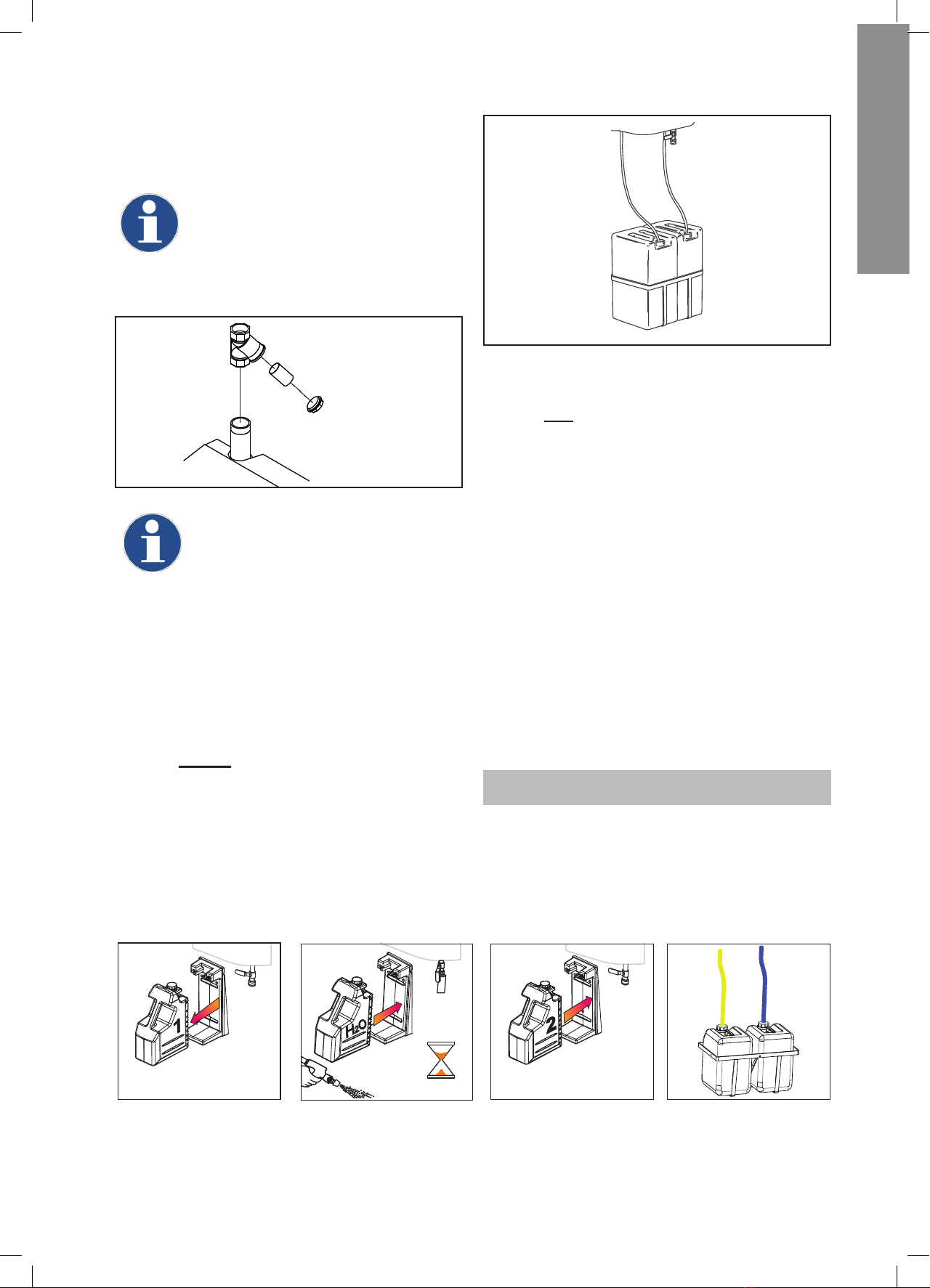 1

$H_2O$

2