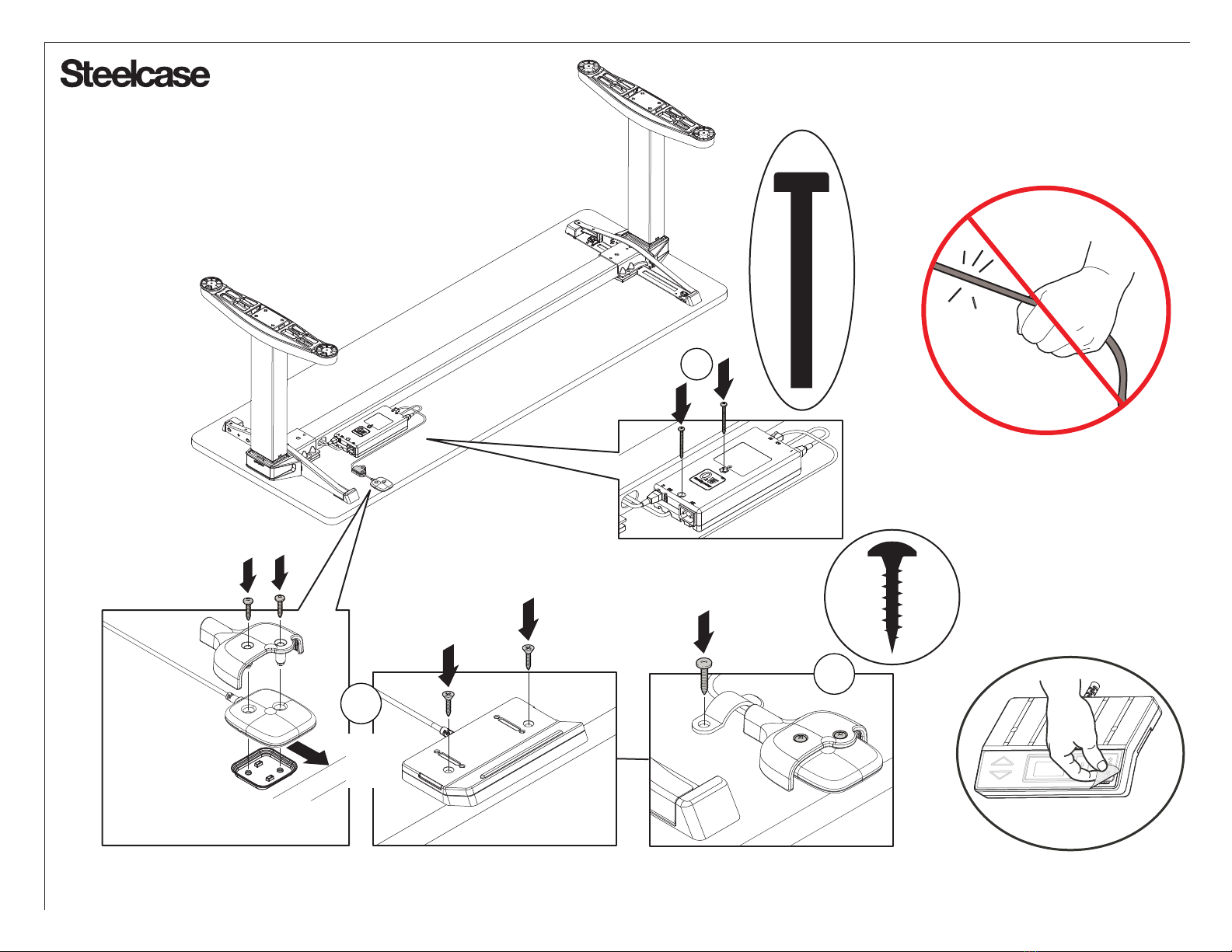 Steelcase