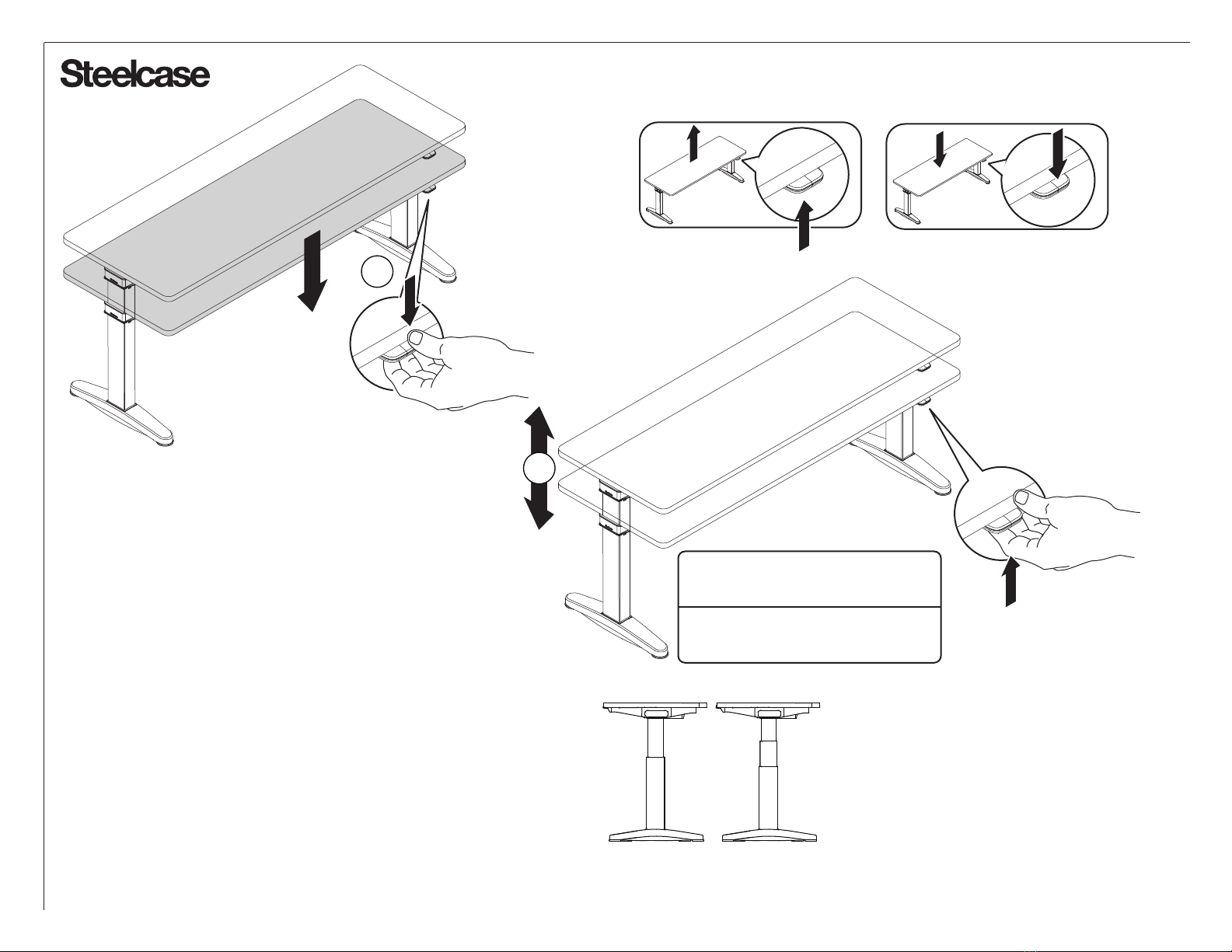 Steelcase