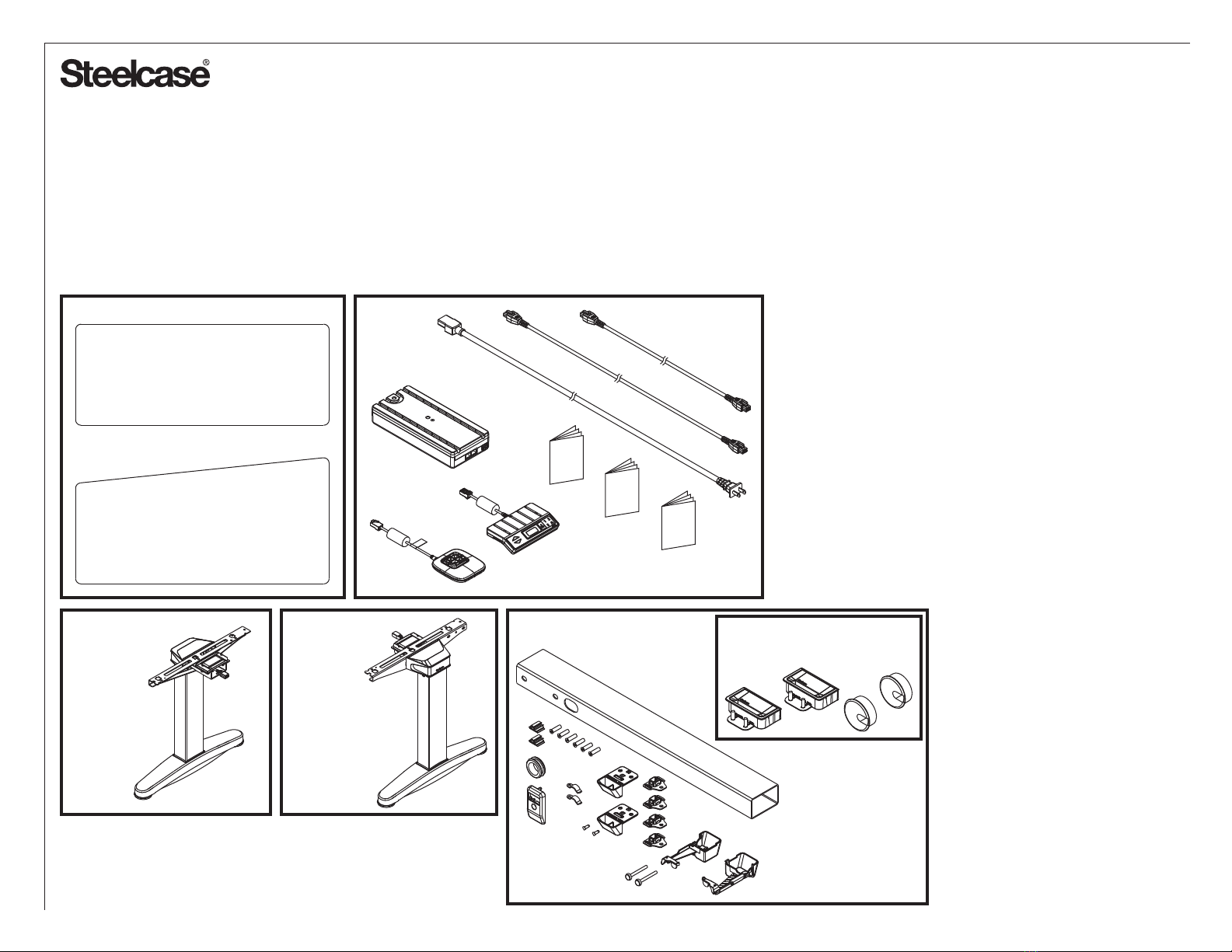 Steelcase®