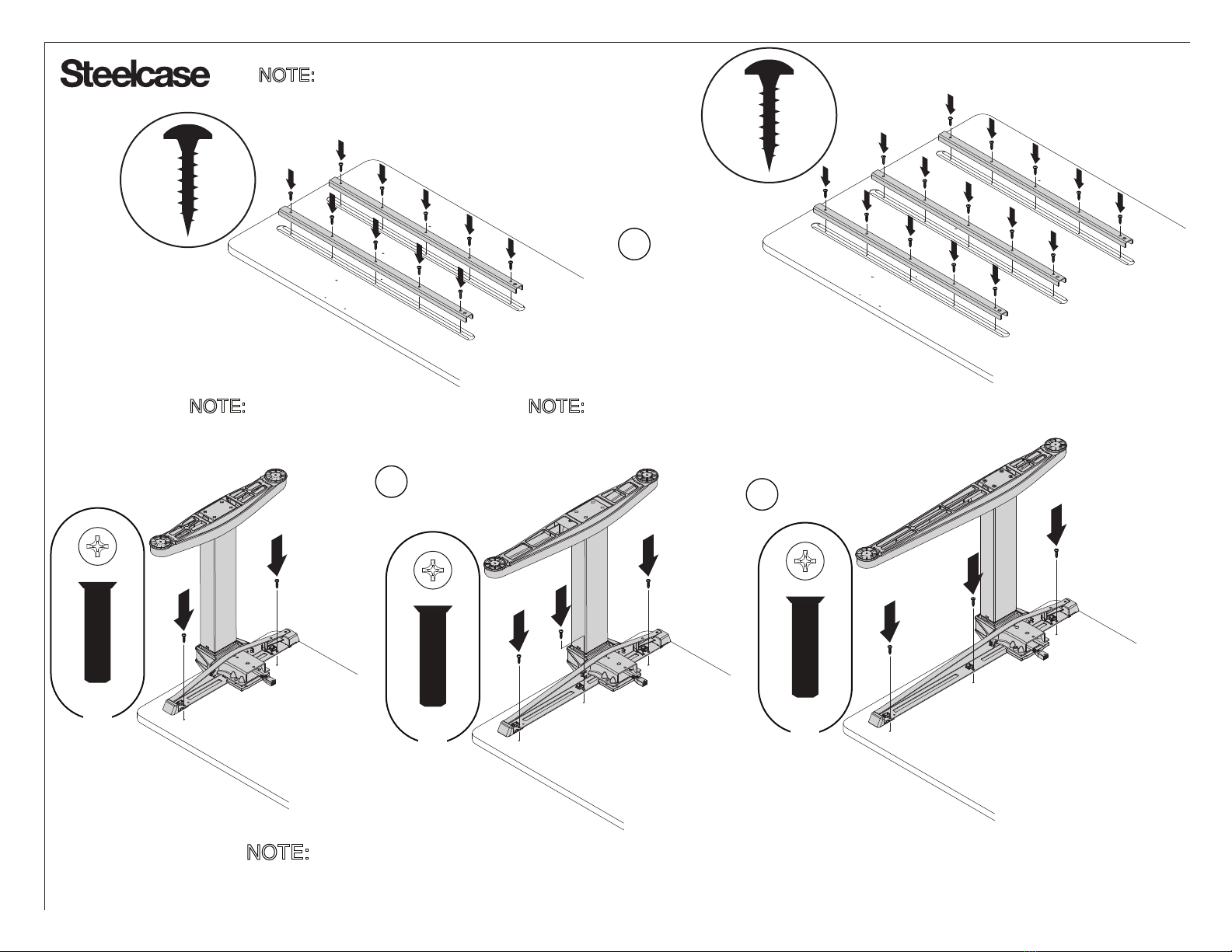 Steelcase

NOTE:

NOTE:

NOTE:

NOTE: