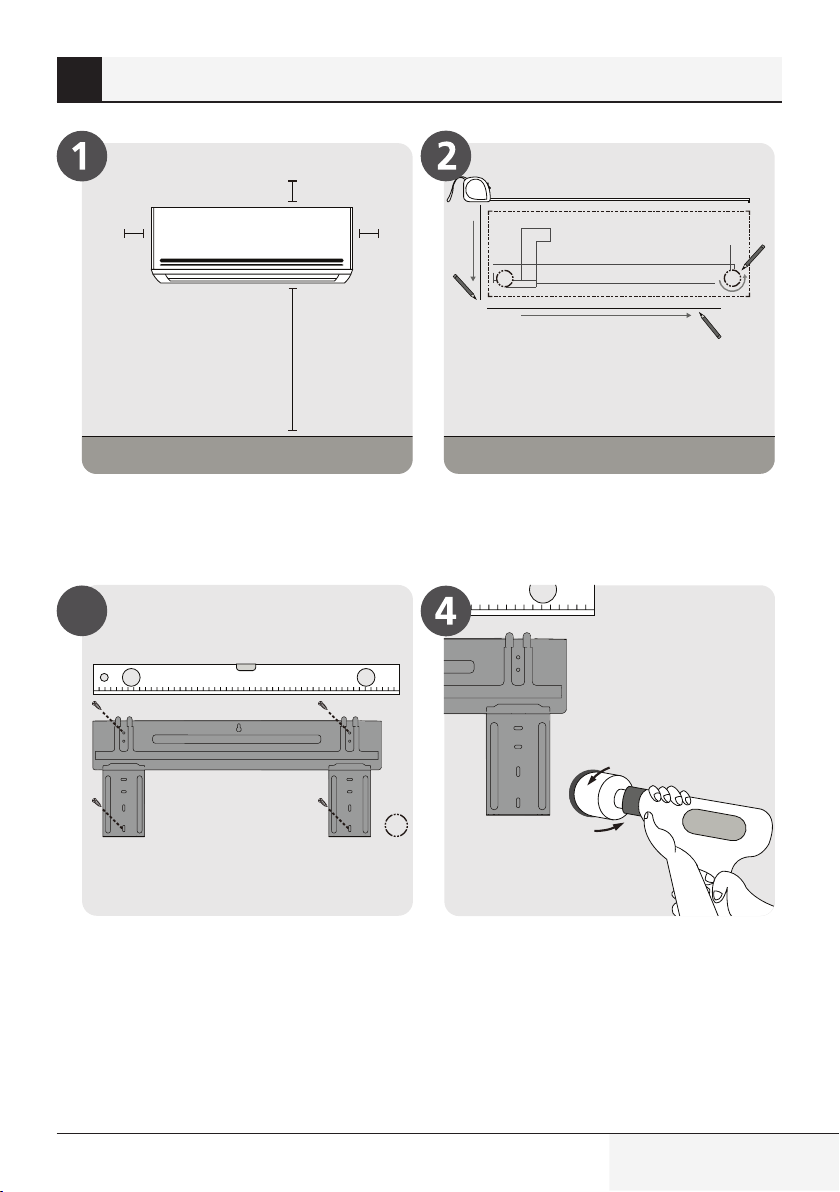 1

2

4