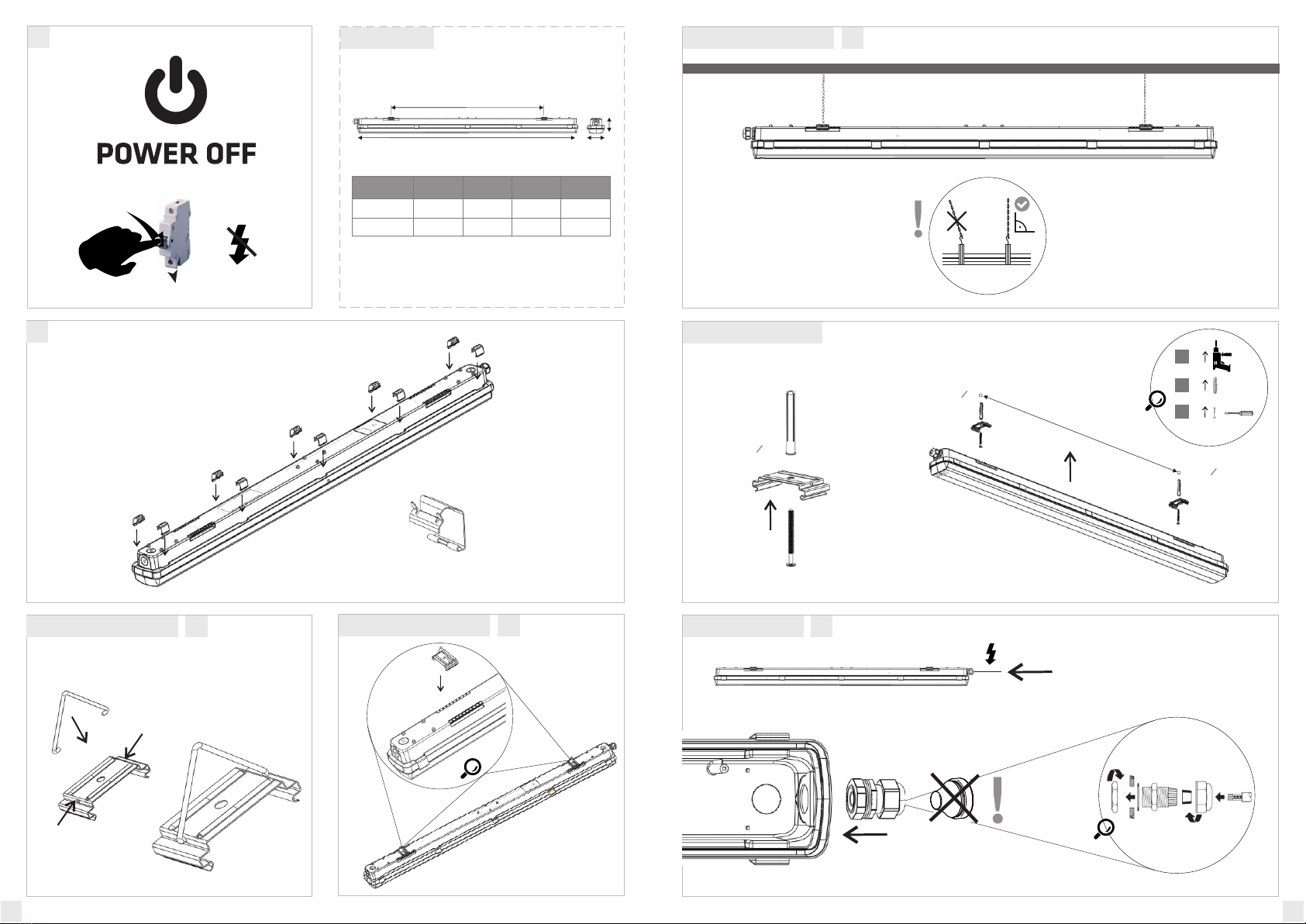 POWER OFF