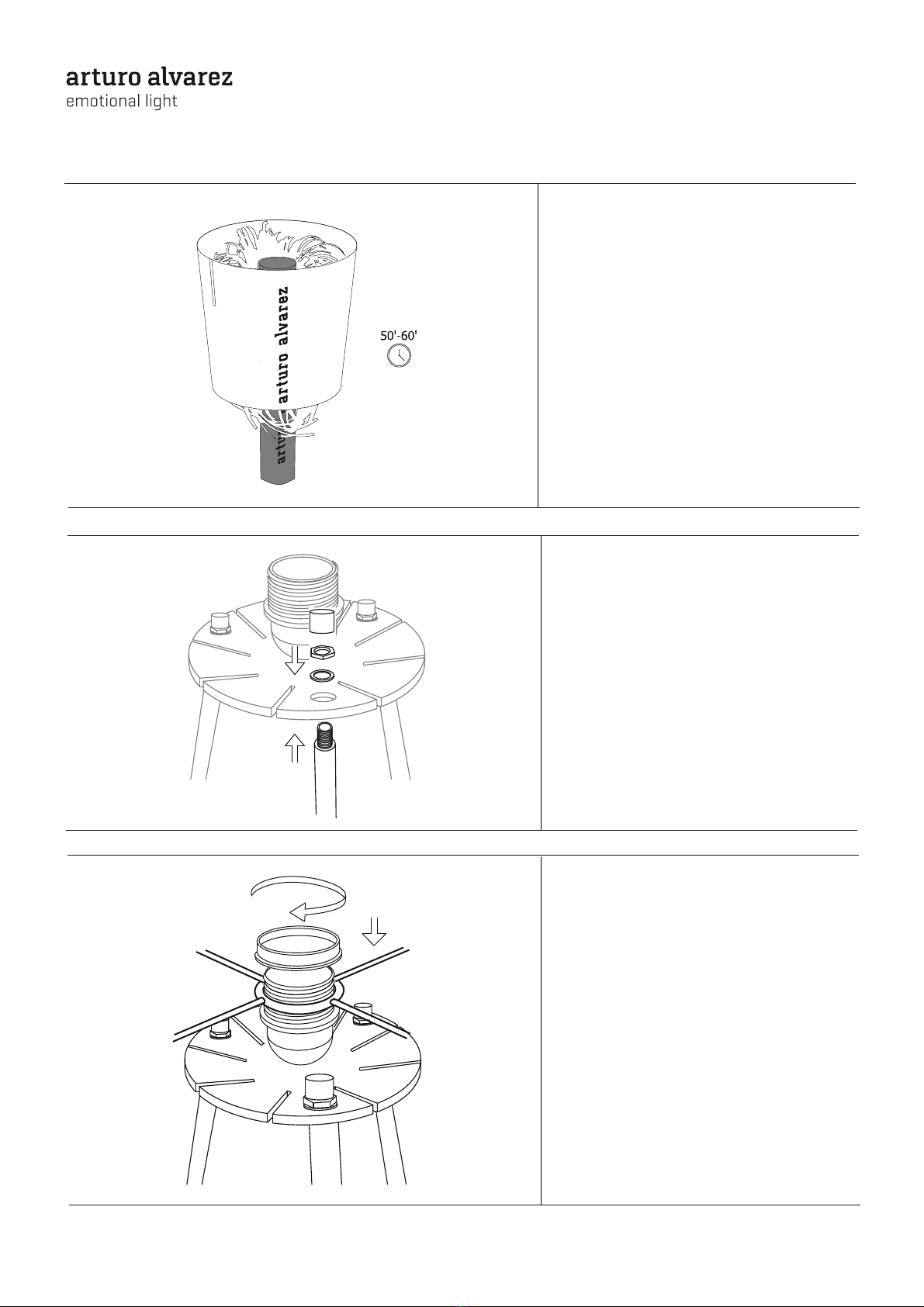 arturo alvarez
emotional light

arturo alvarez

artu

50'-60'