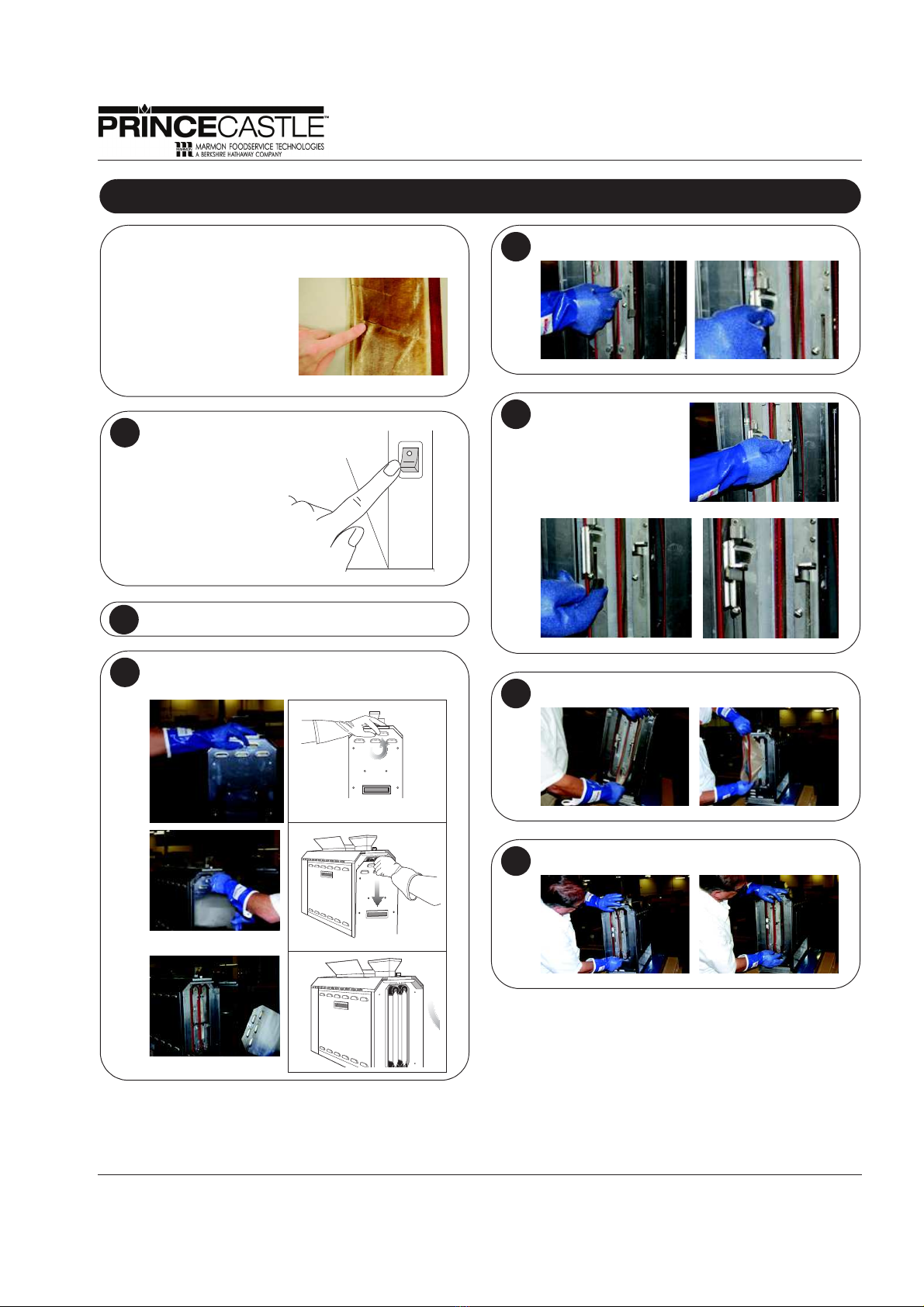 PRINCECASTLE™
MARMON FOODSERVICE TECHNOLOGIES
A BERKSHIRE HATHAWAY COMPANY