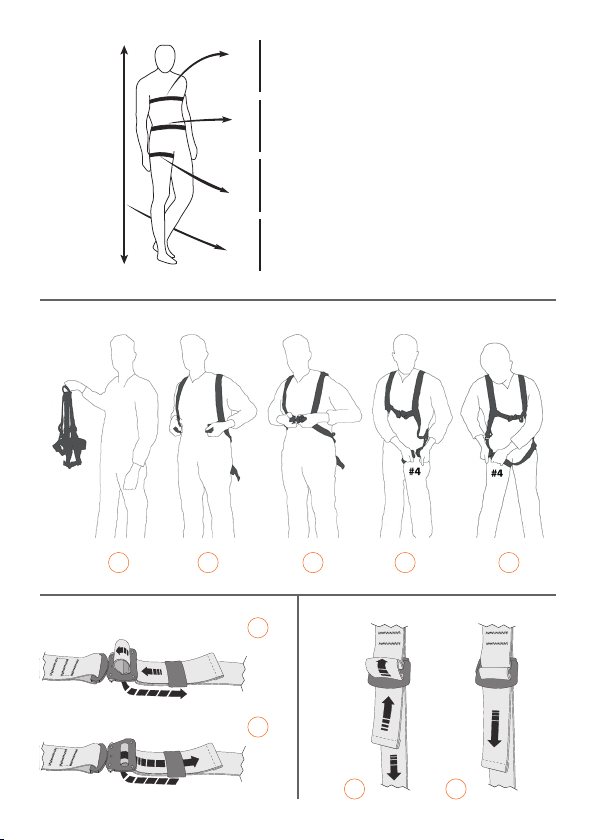 #4

#4