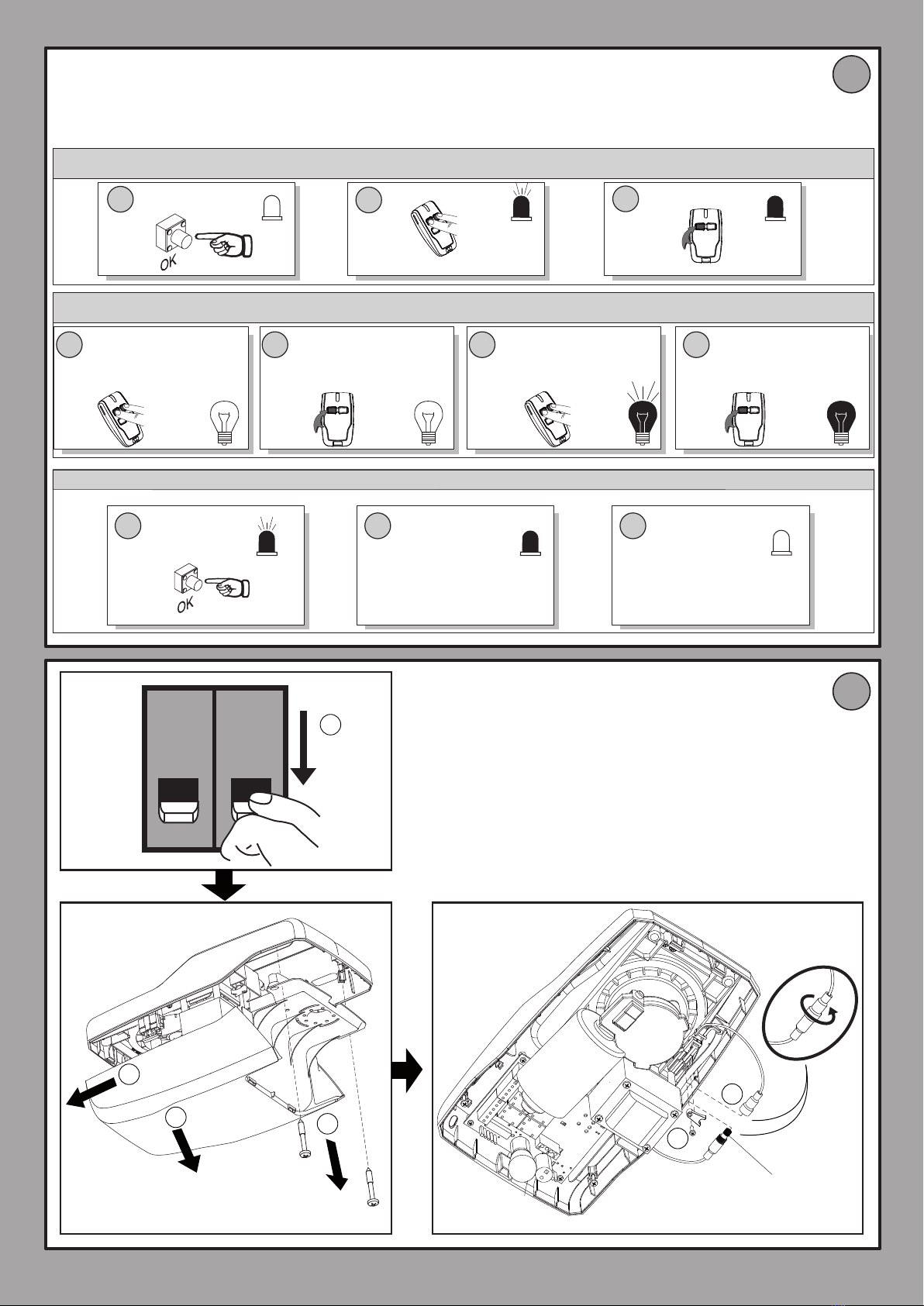 OK

OK