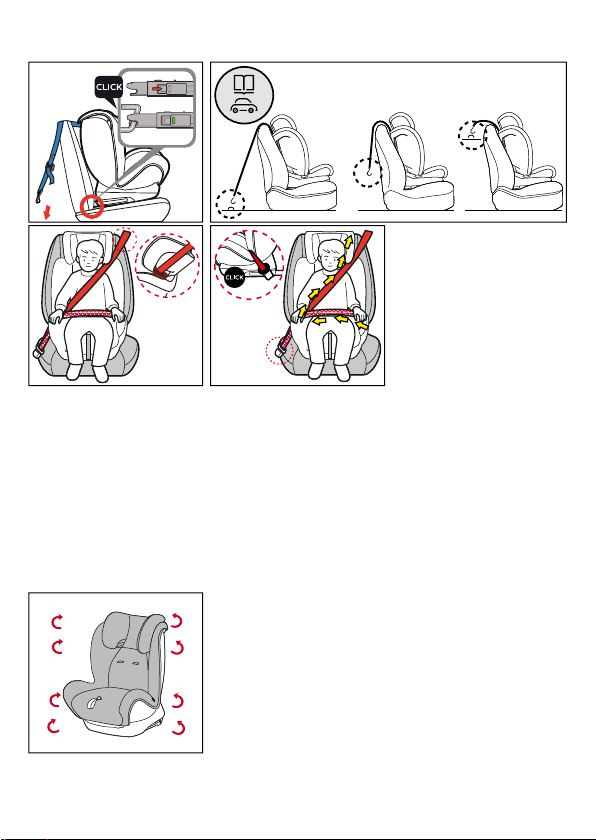 CLICK

CLICK