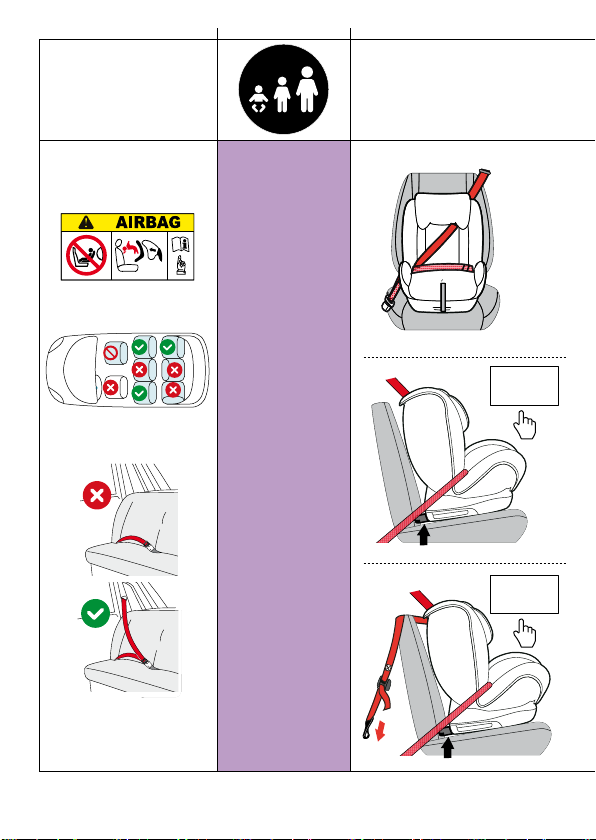 AIRBAG