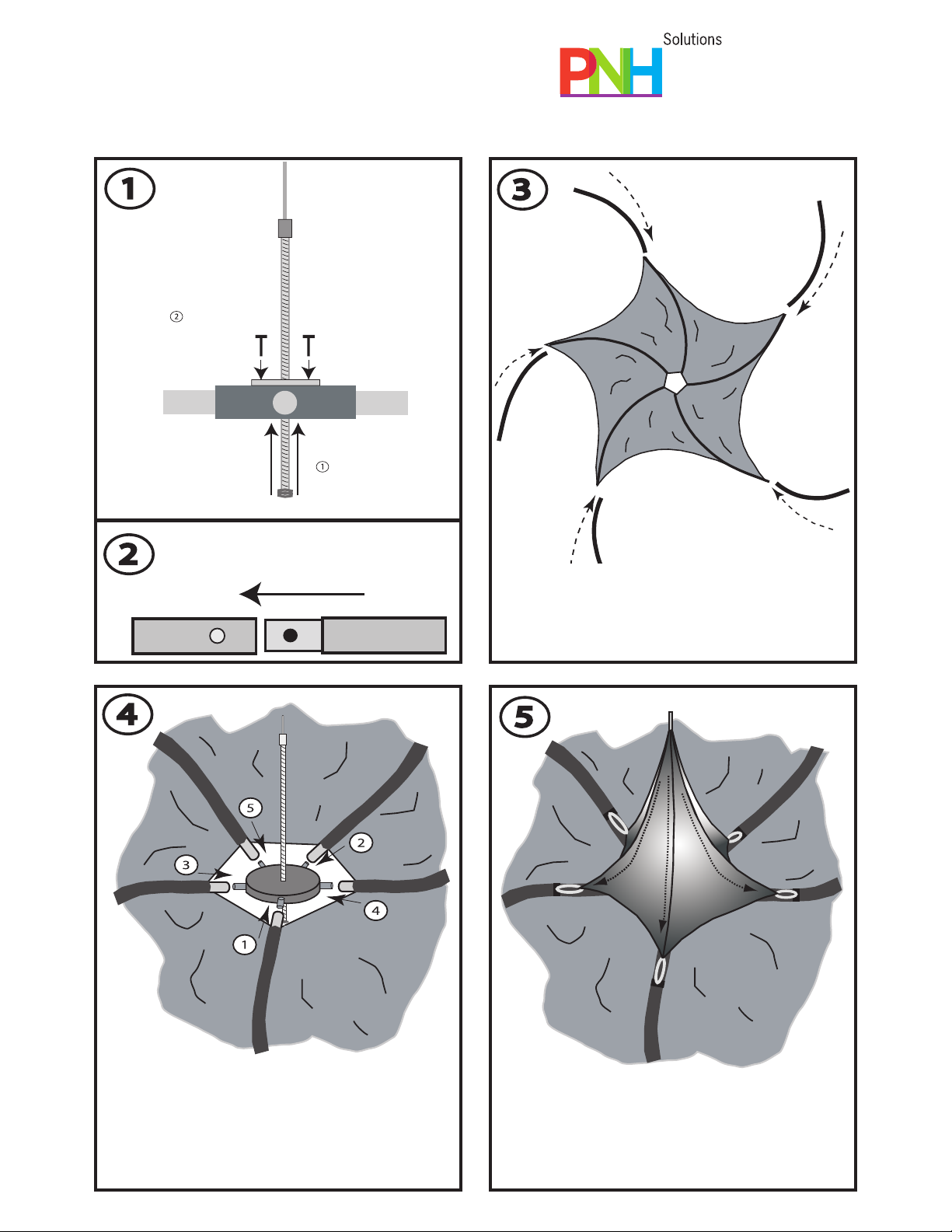 PNH Solutions

1

②

①

2

3

4

5

2

3

4

1

5