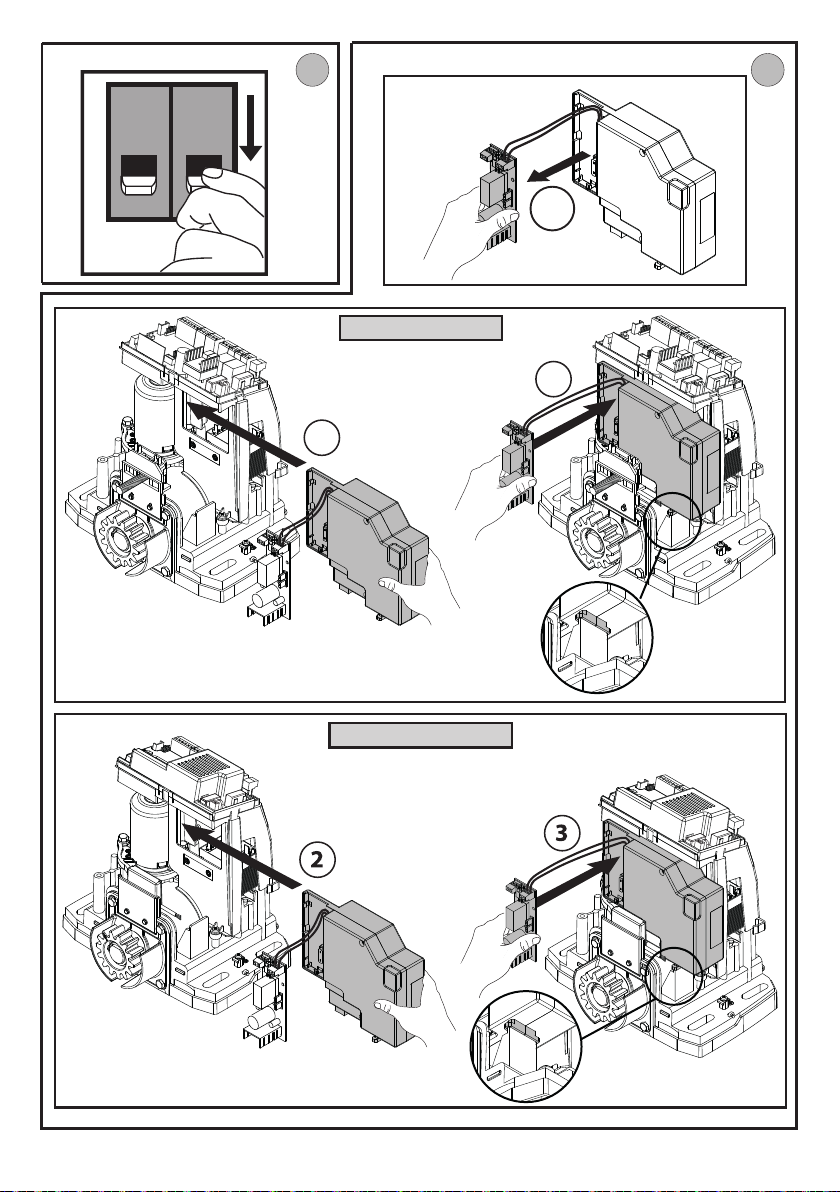 2

3