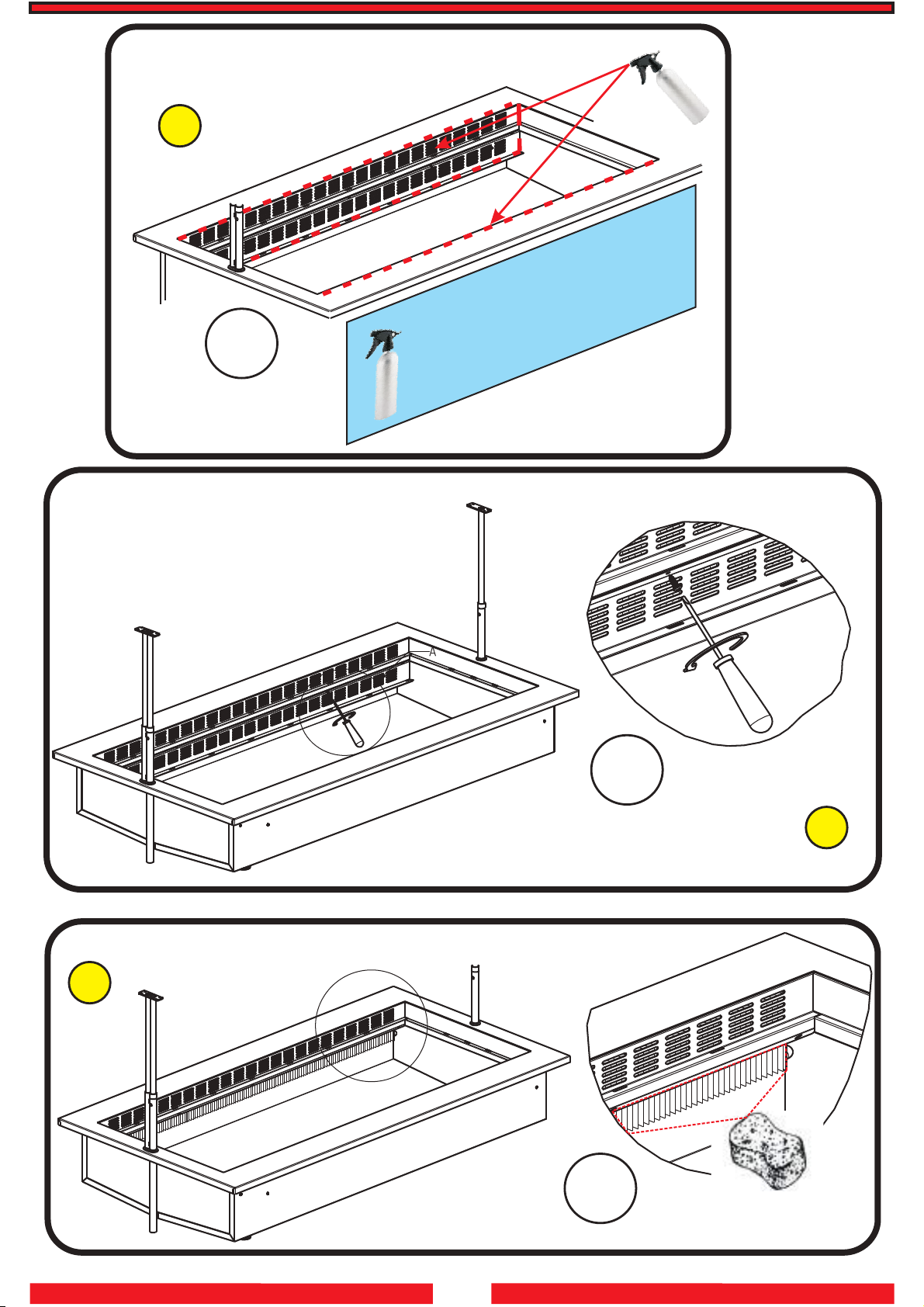 A