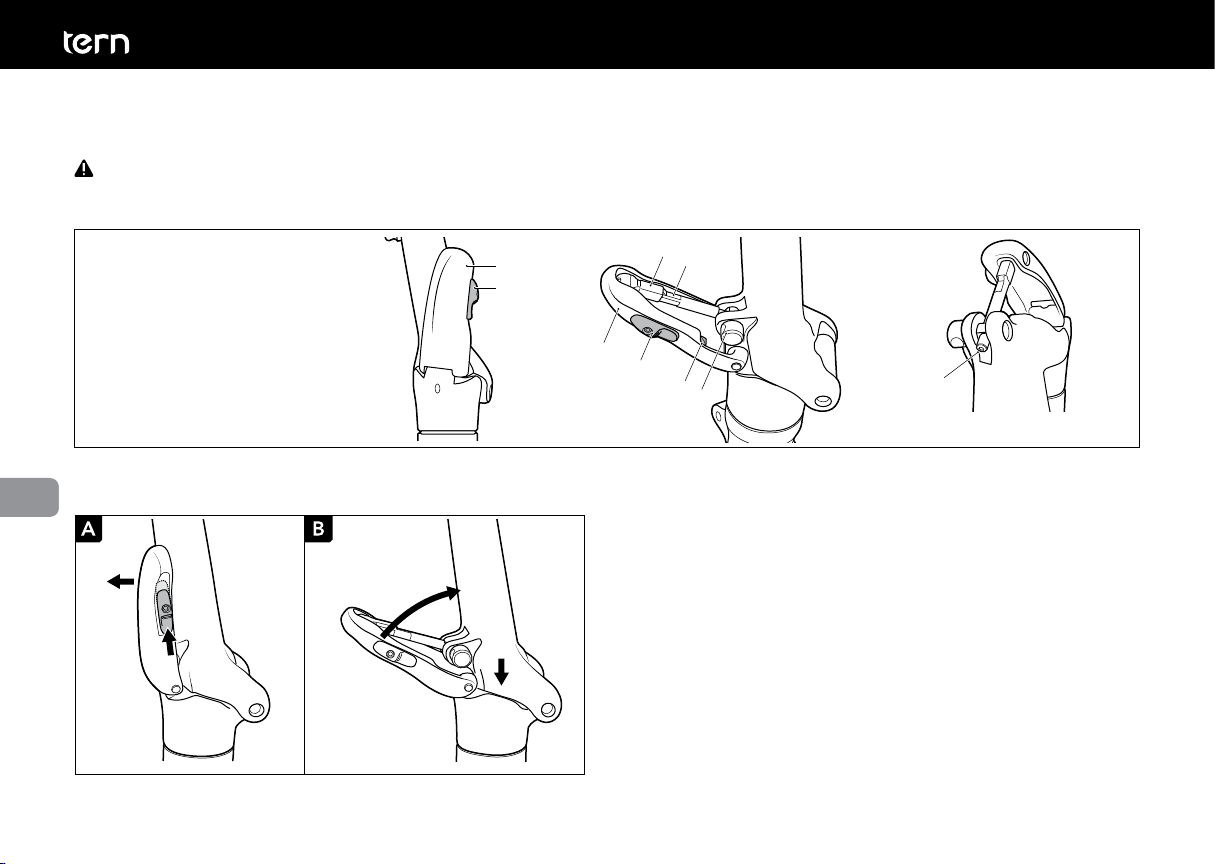 tern

A

B