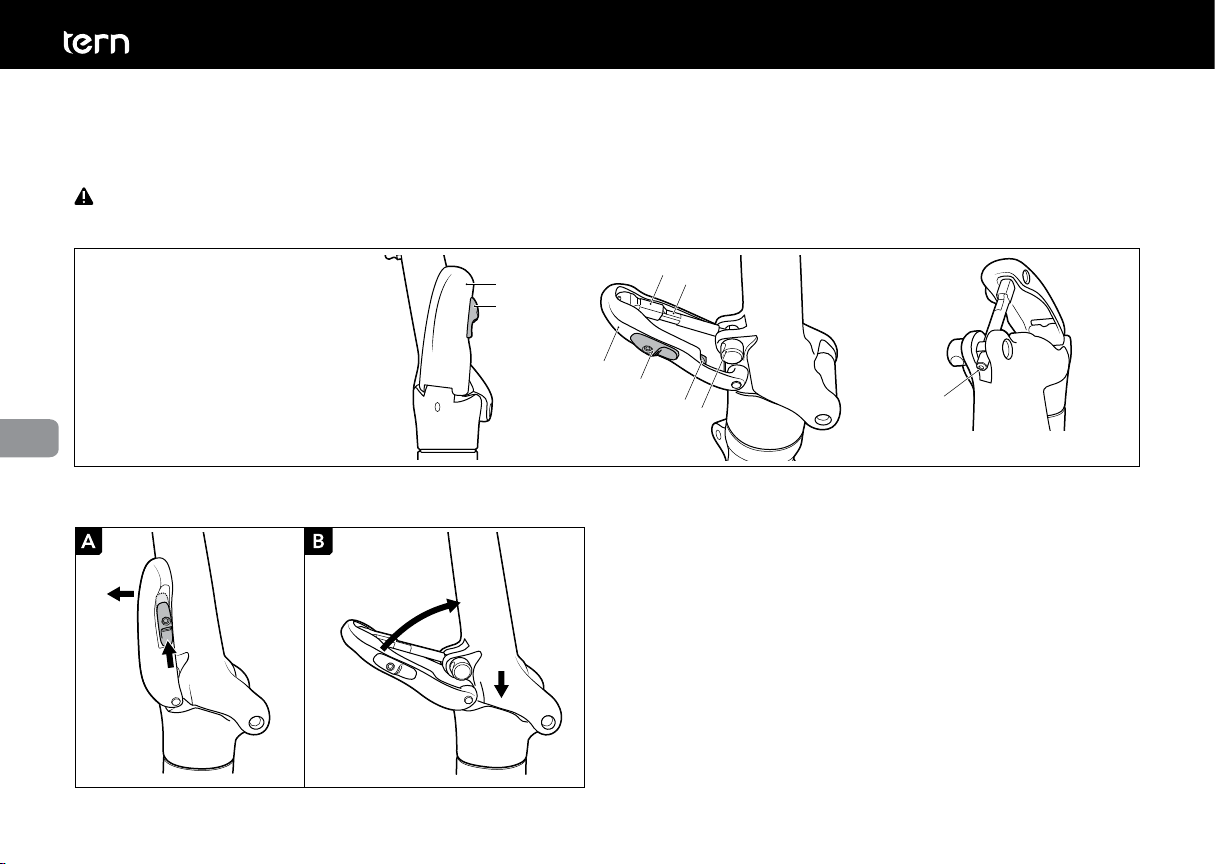 tern

A

B