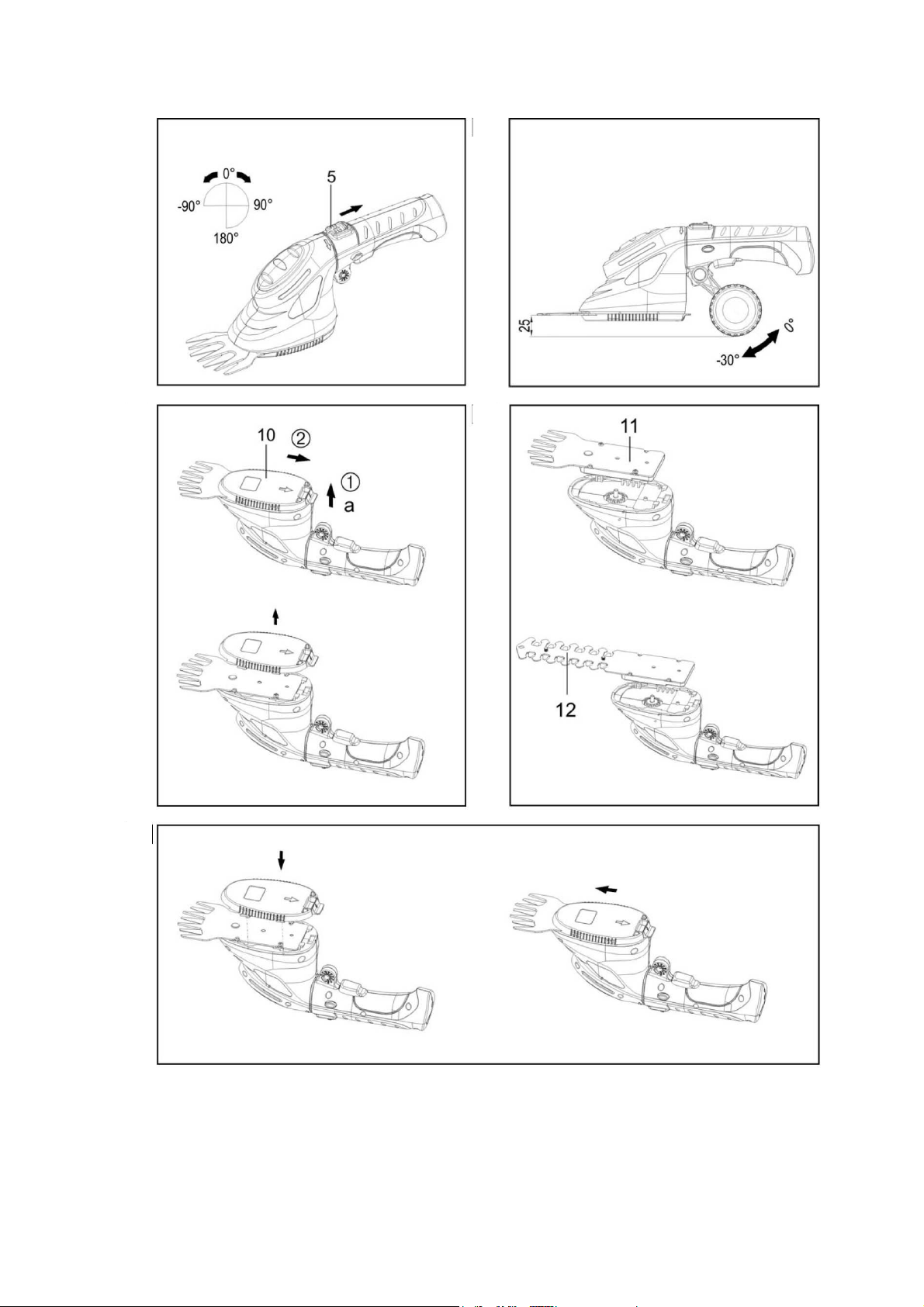 0°
-90°
90°
180°
5

25
0°
-30°

10
②
①
a

11

12