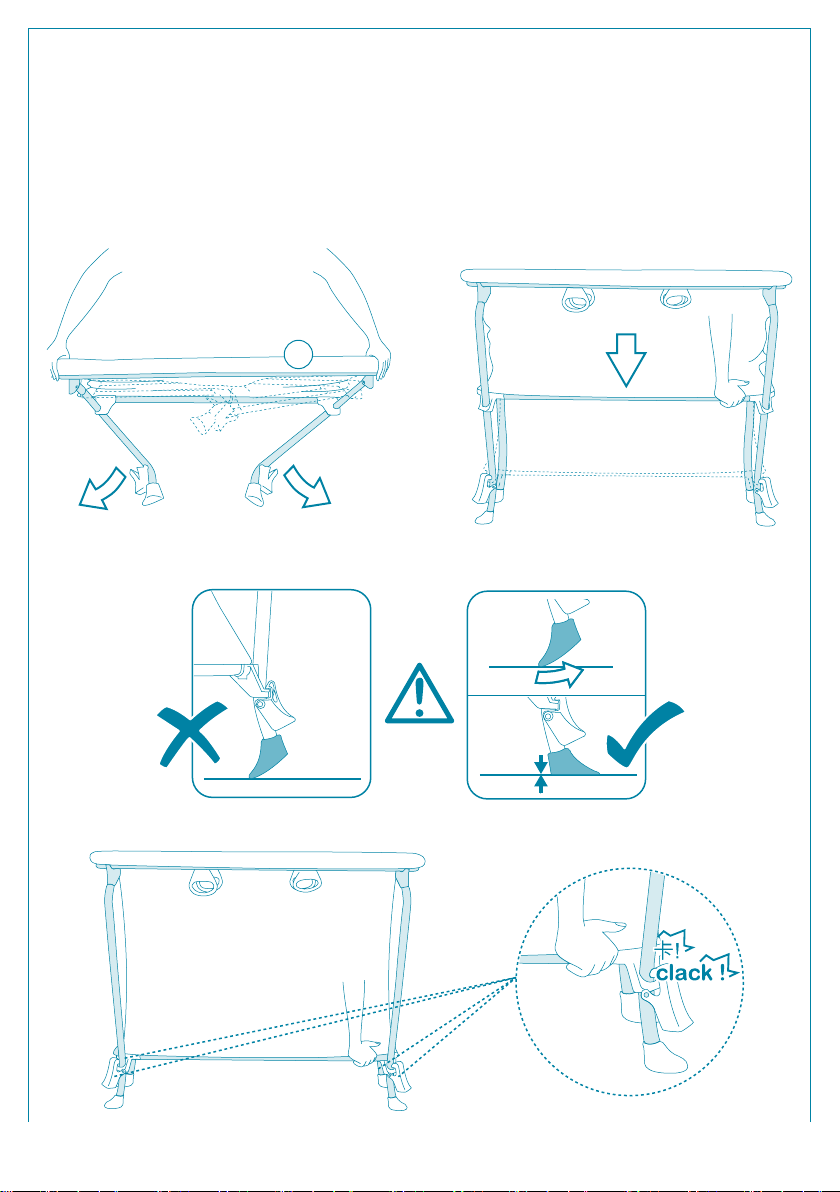 卡!
clack !