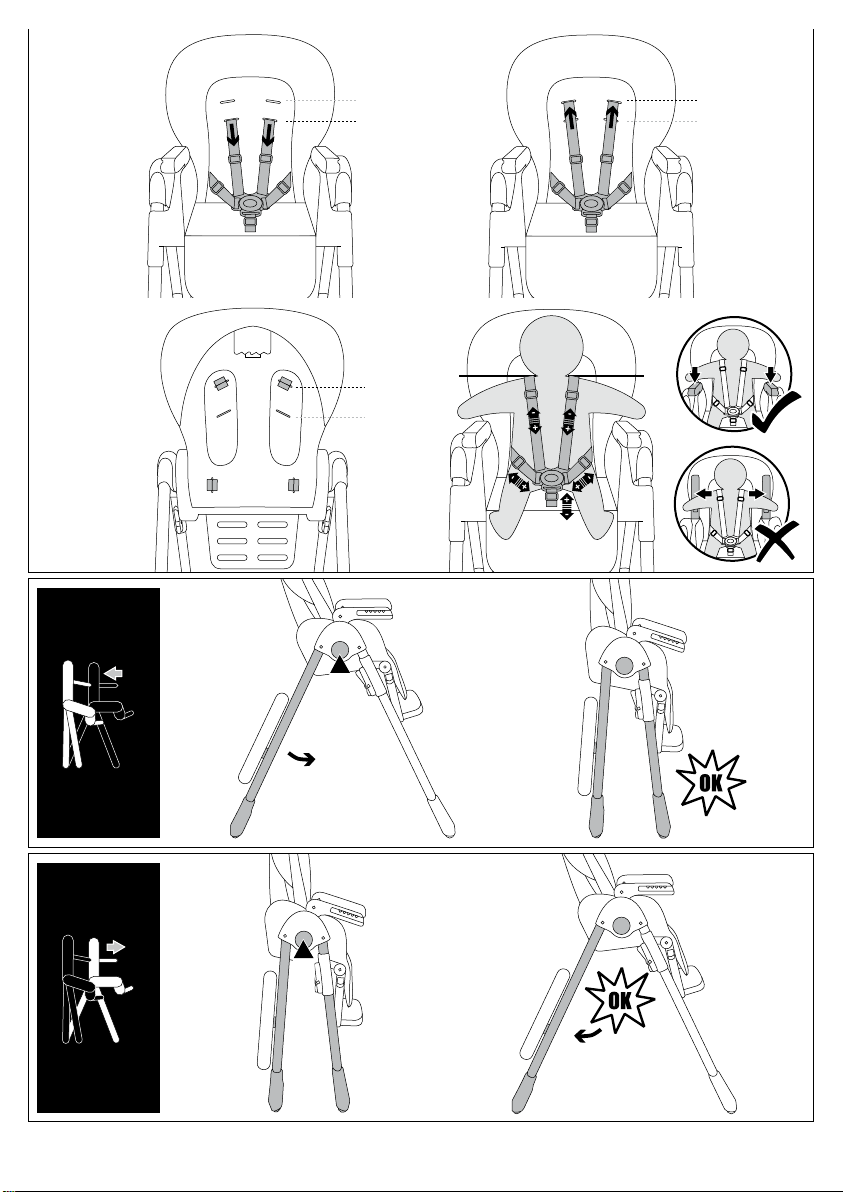 OK

OK