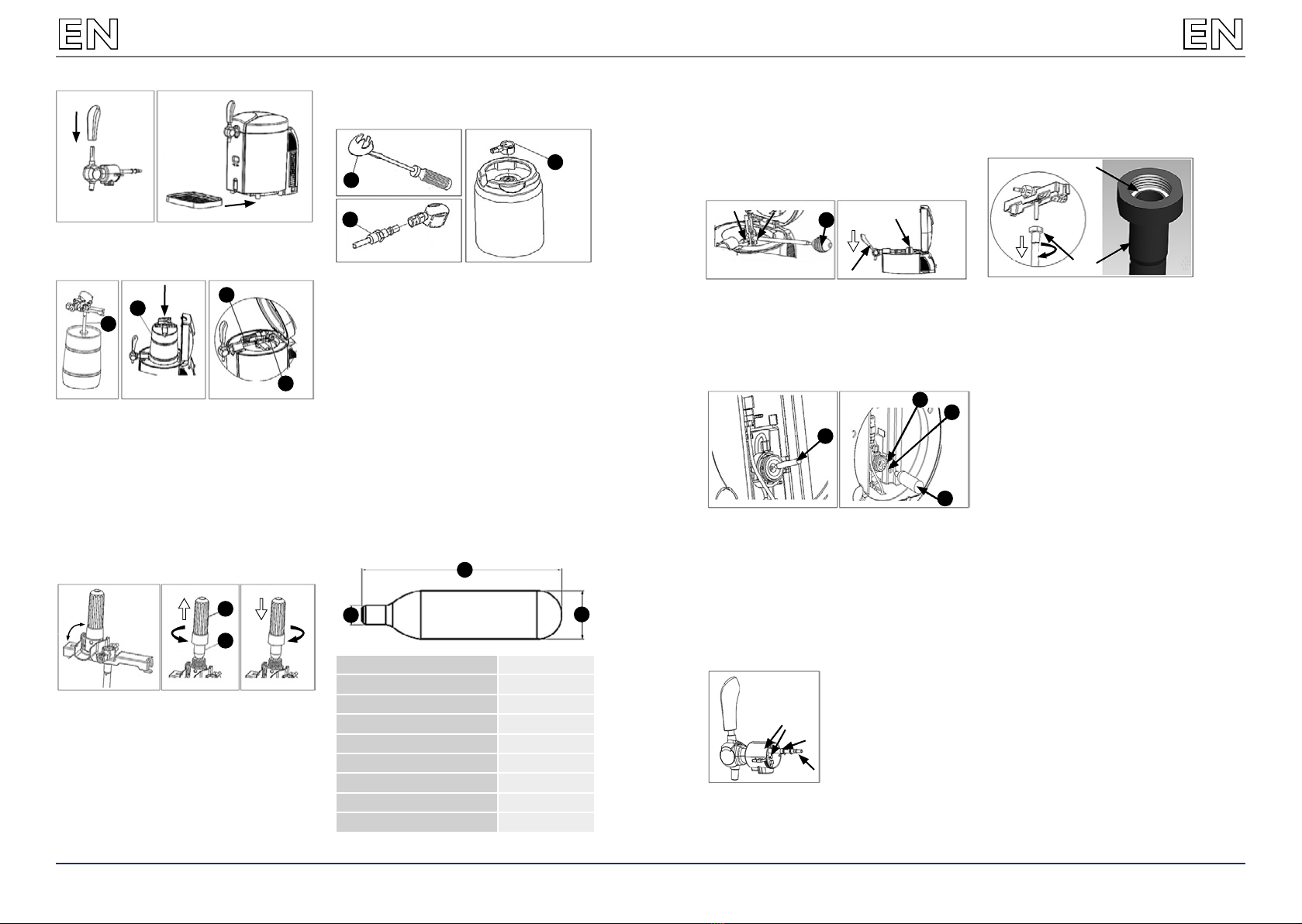 EN

EN