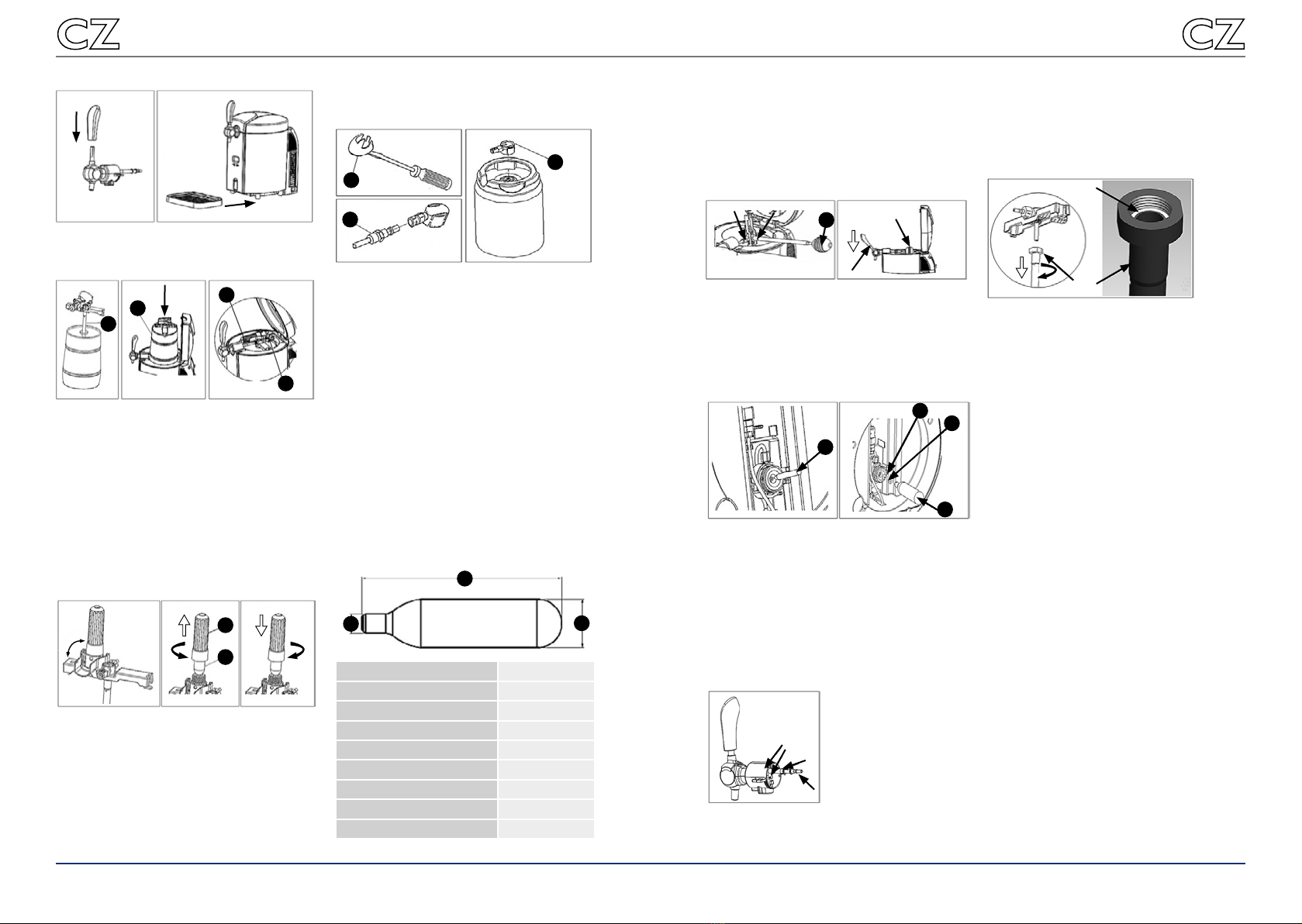 CZ

CZ