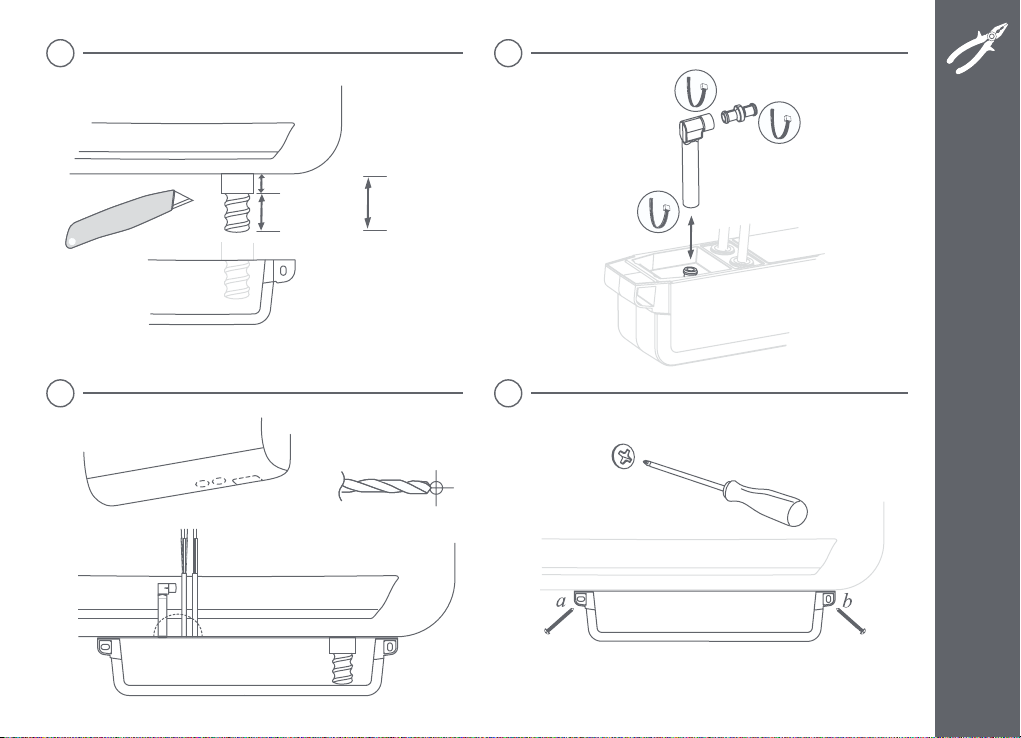 a

b