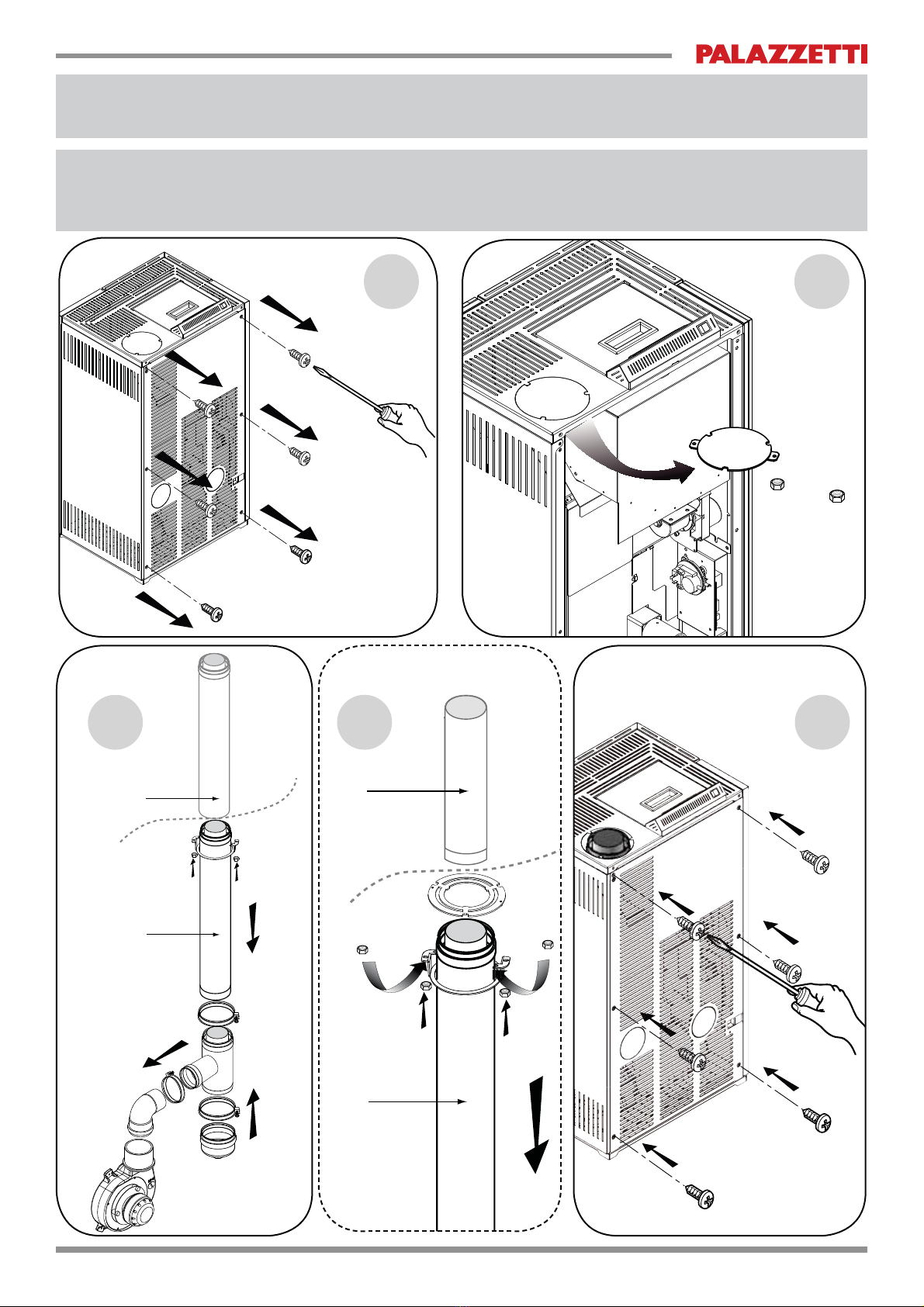 PALAZZETTI