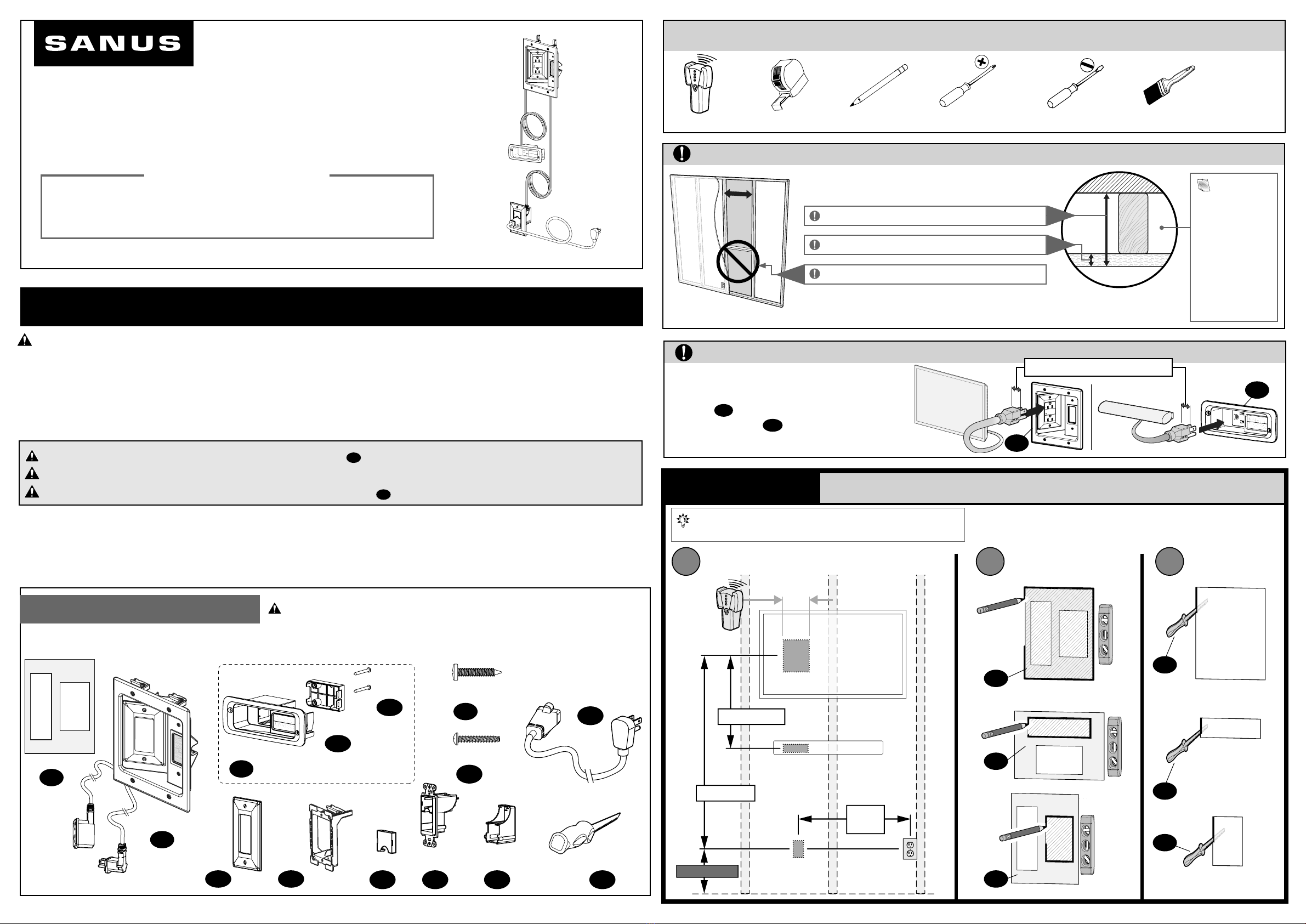 SANUS