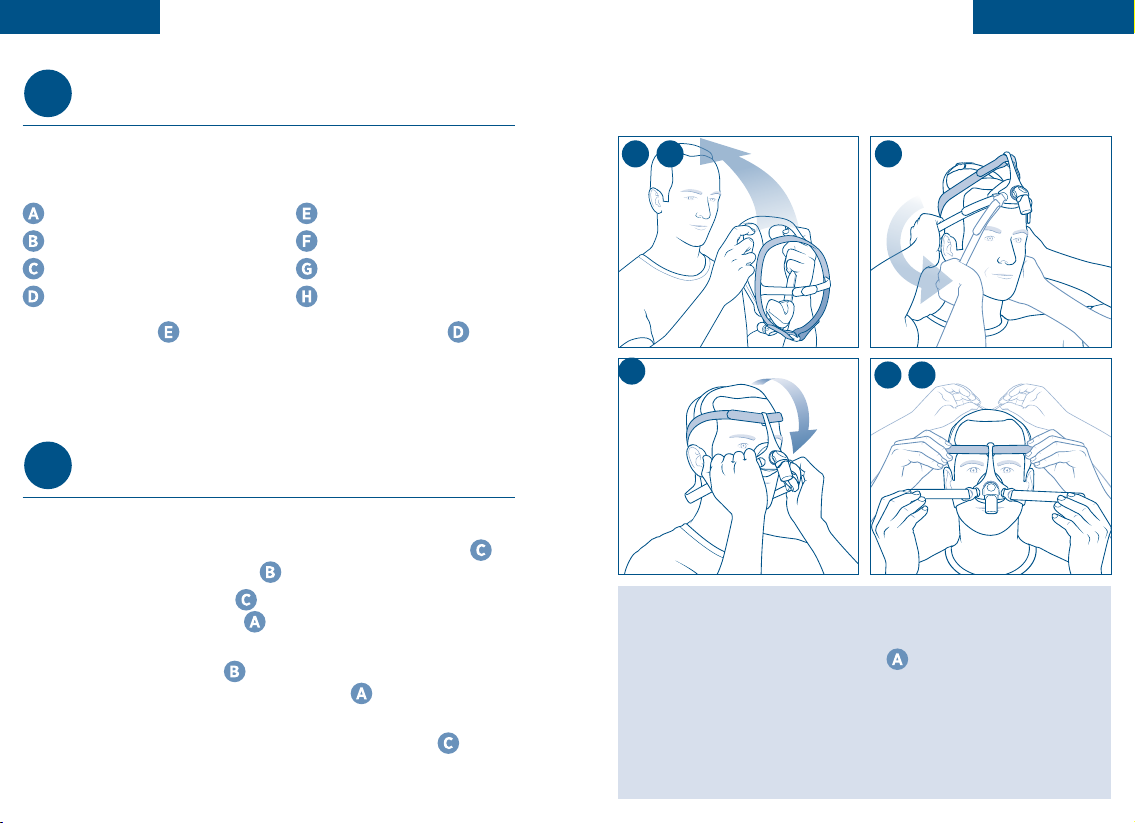 A

B

C

D

E

F

G

H

E

D

C

B

C

A

B

A

C

A