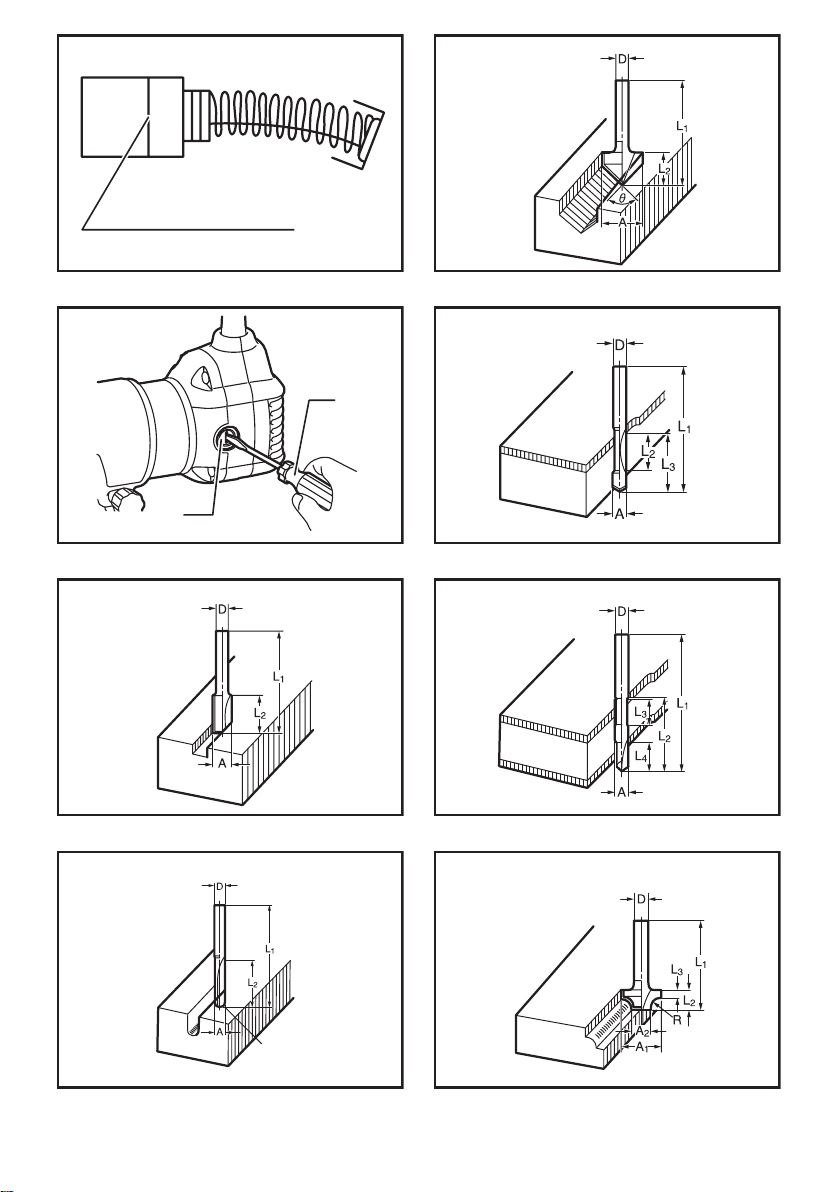 D
$L_1$
$L_2$
$\theta$
A

D
$L_1$
$L_2$
$L_3$
A

D
$L_1$
$L_2$
A

D
$L_1$
$L_3$
$L_2$
$L_4$
A

D
$L_1$
$L_2$
A

D
$L_1$
$L_3$
$L_2$
R
$A_2$
$A_1$