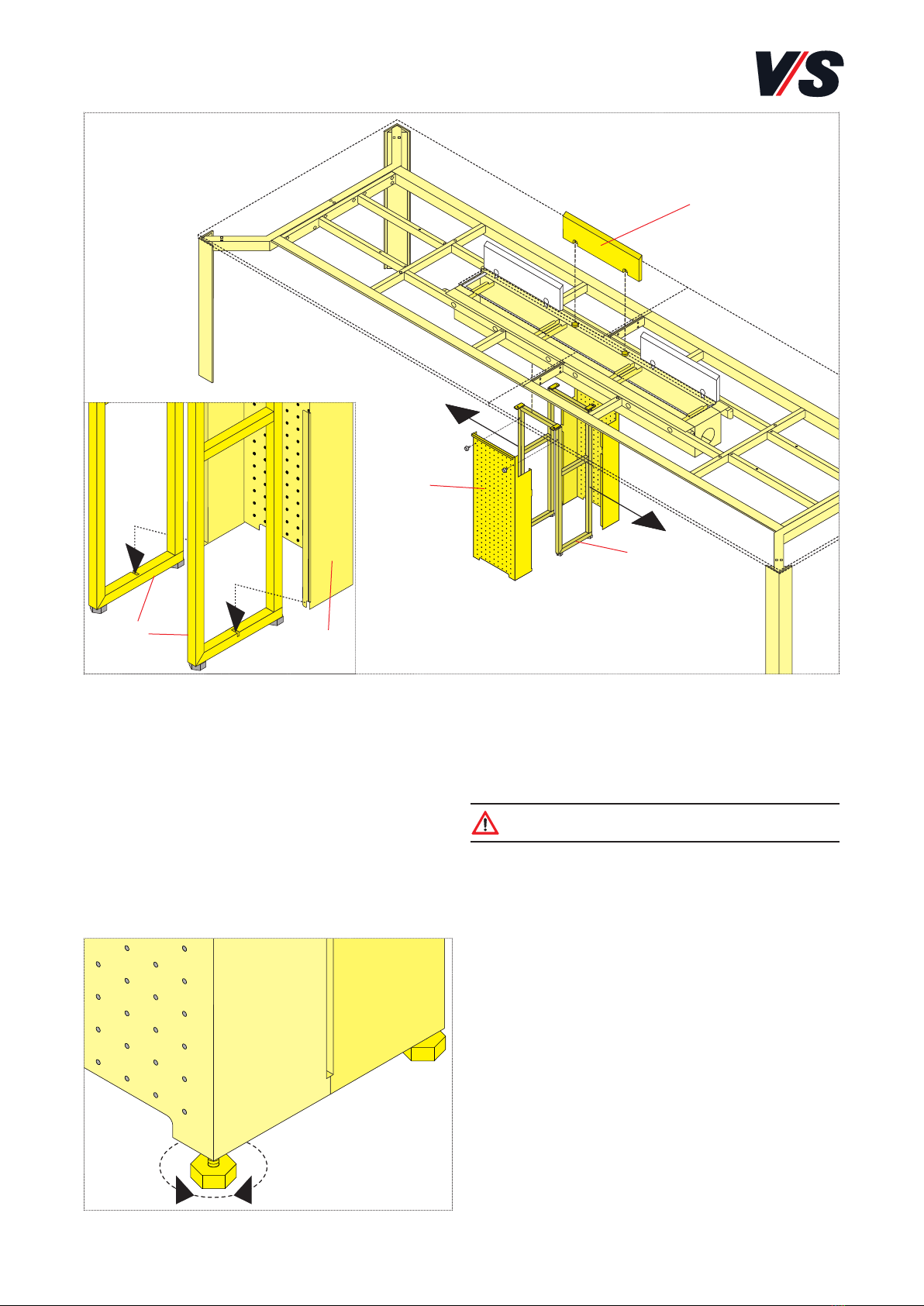 V/S