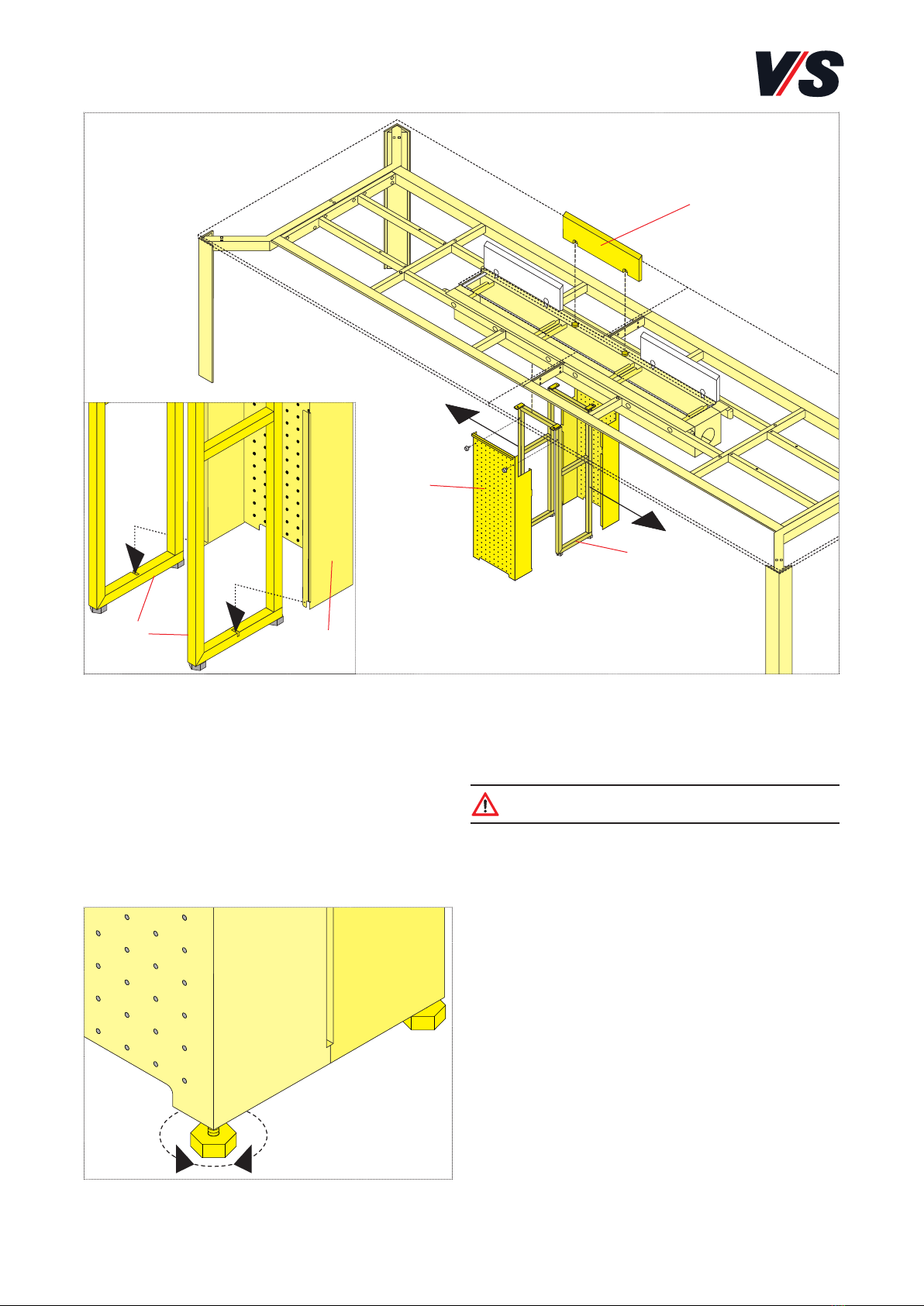 V/S