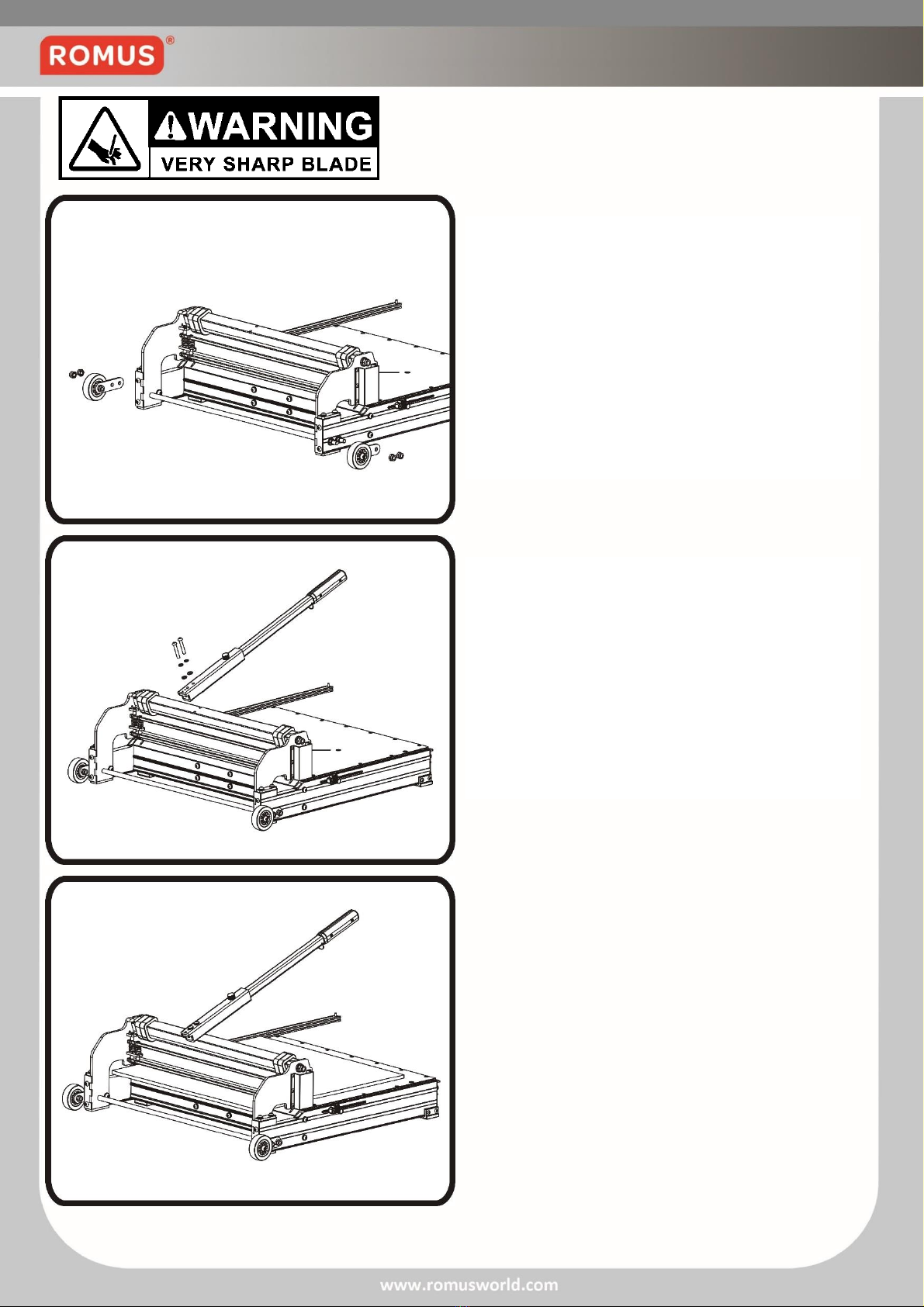 ROMUS®

WARNING
VERY SHARP BLADE

www.romusworld.com