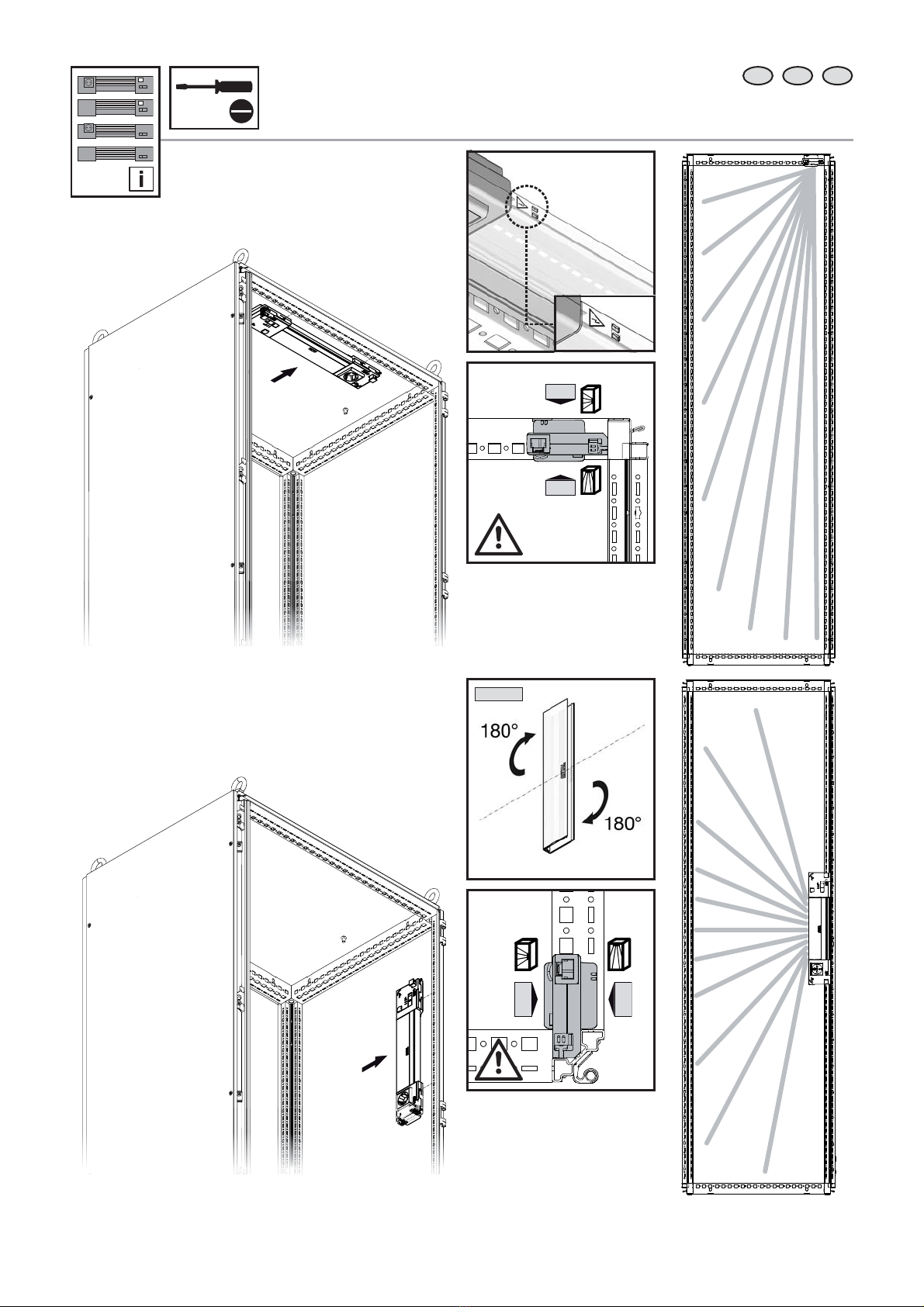 i

180°

180°