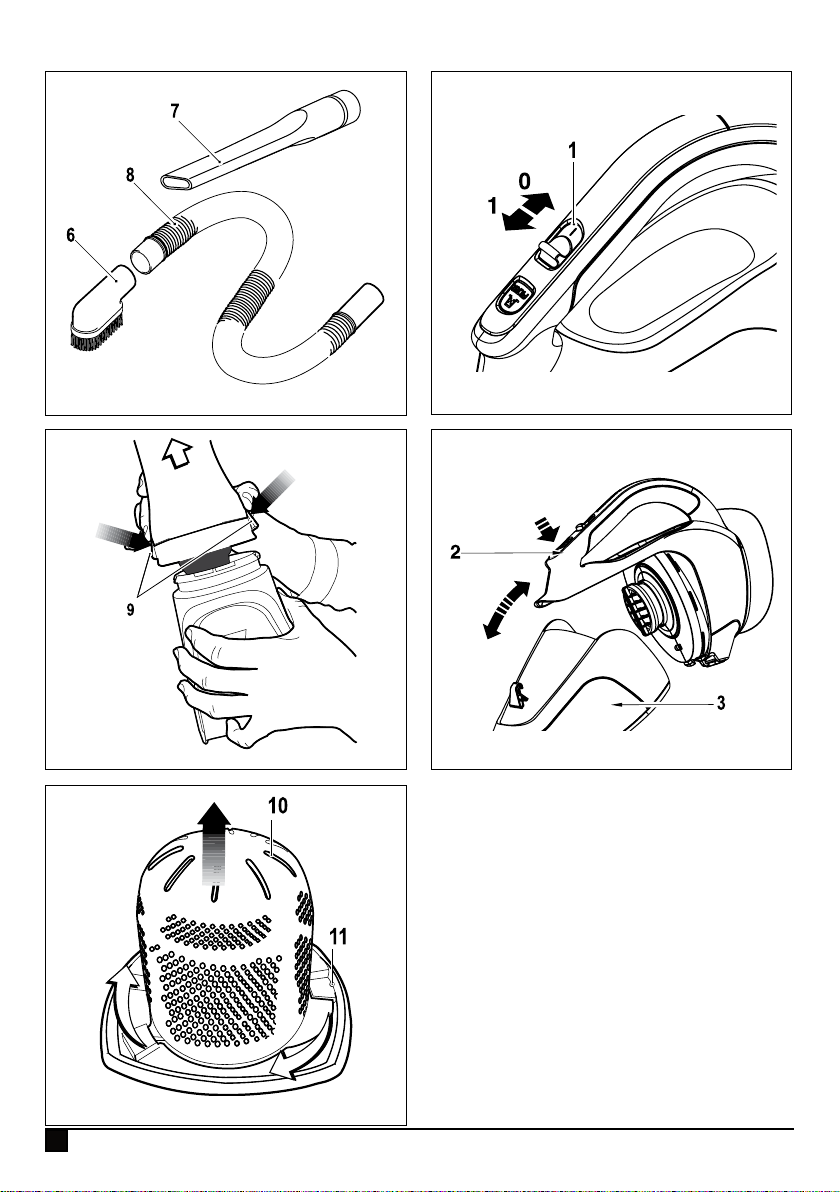 7
8
6

1
0
1

9

2
3

10
11