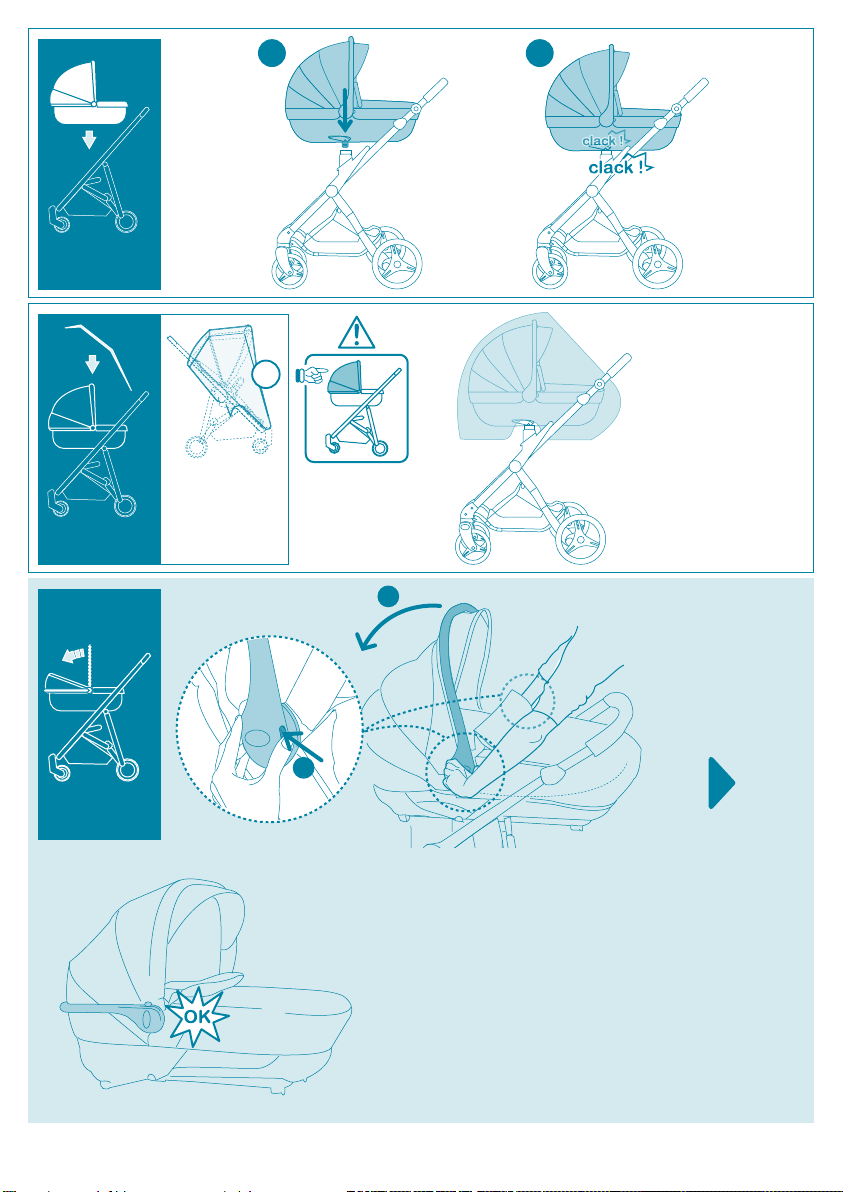 clack !

clack !

OK