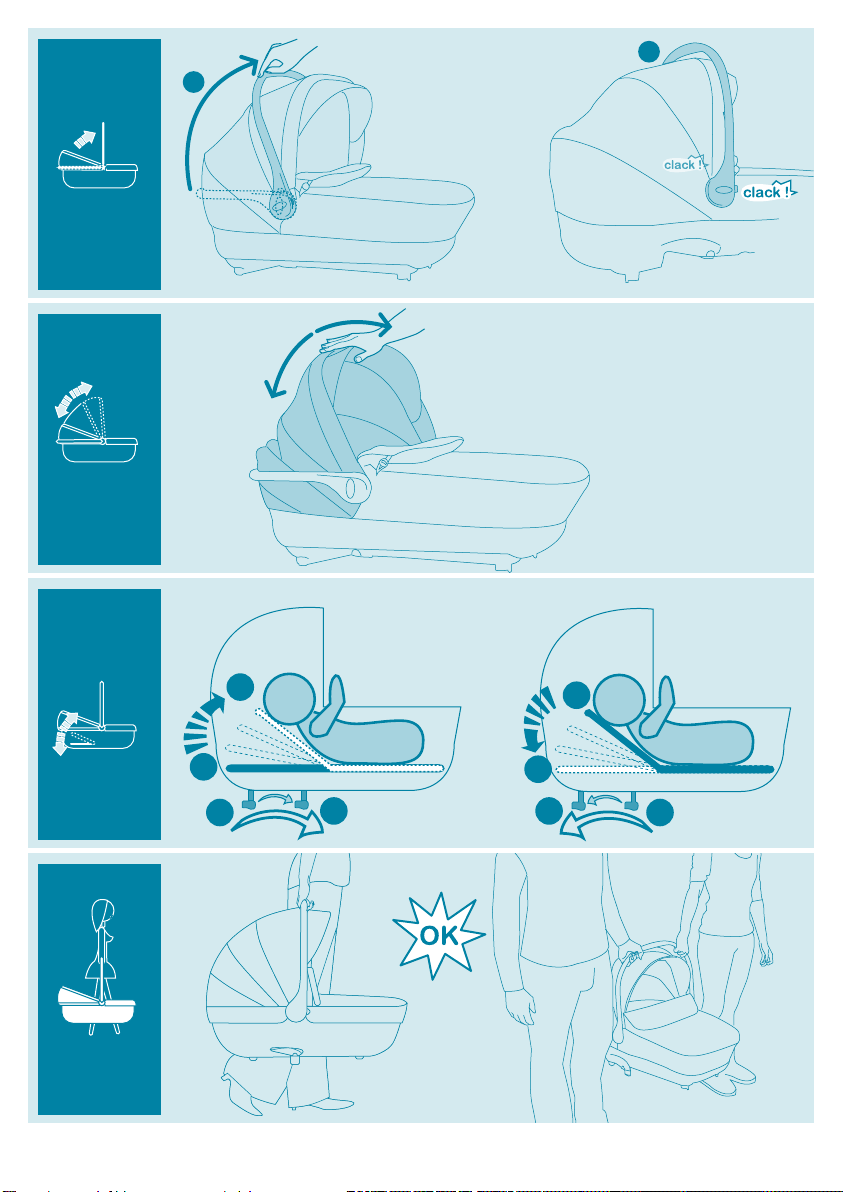 clack !
clack !

OK