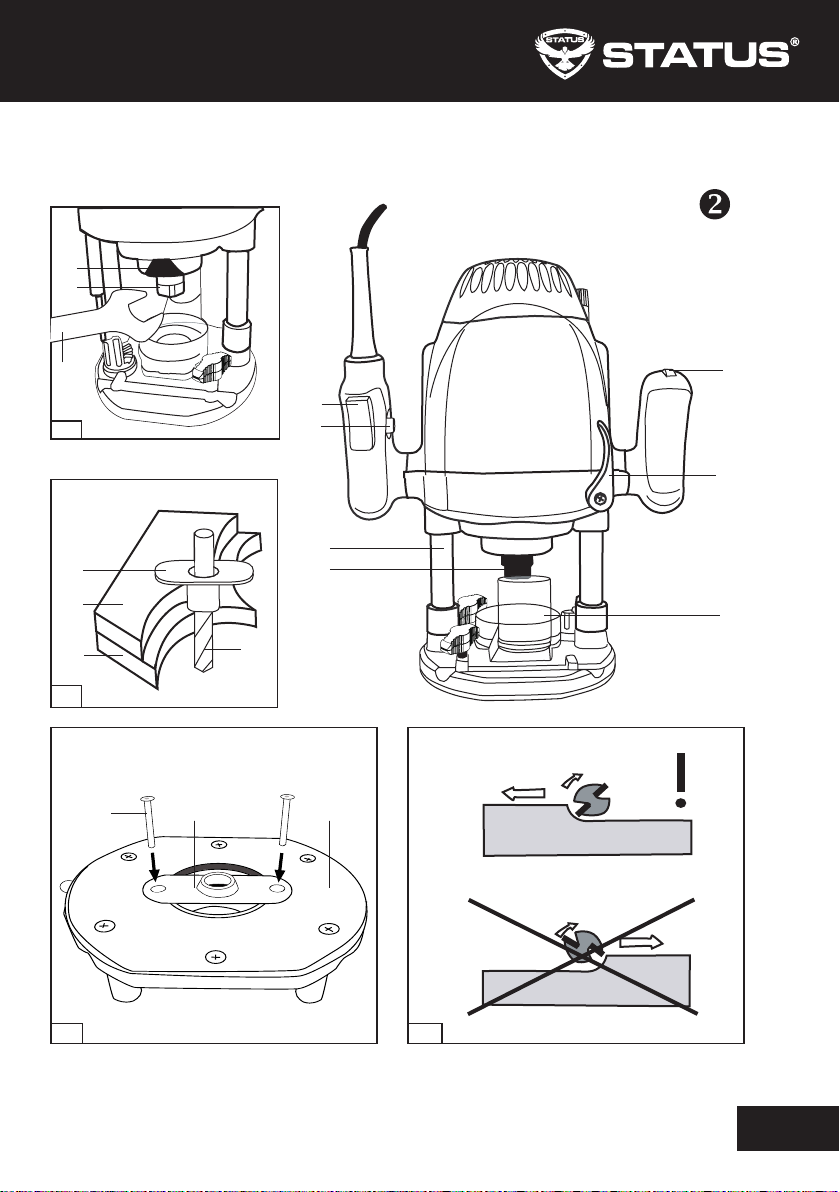 STATUS
STATUS®

2