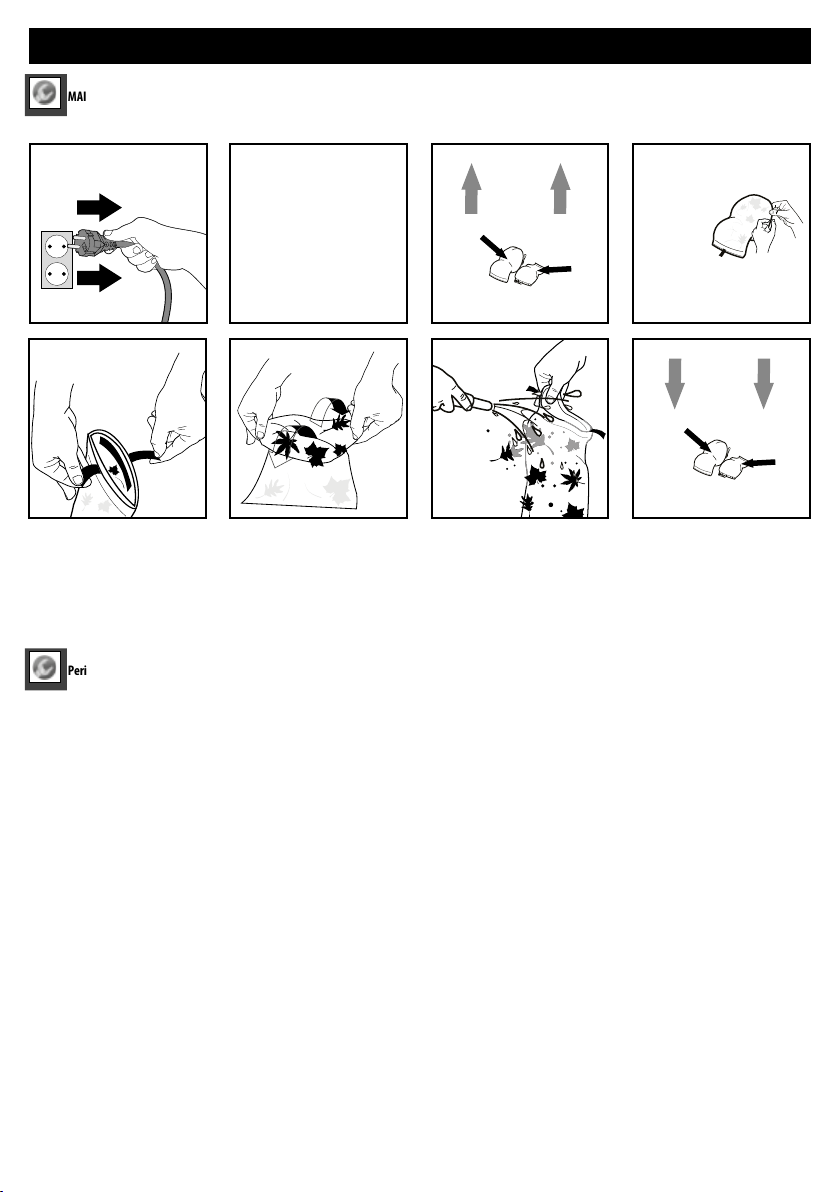 MAI

Peri