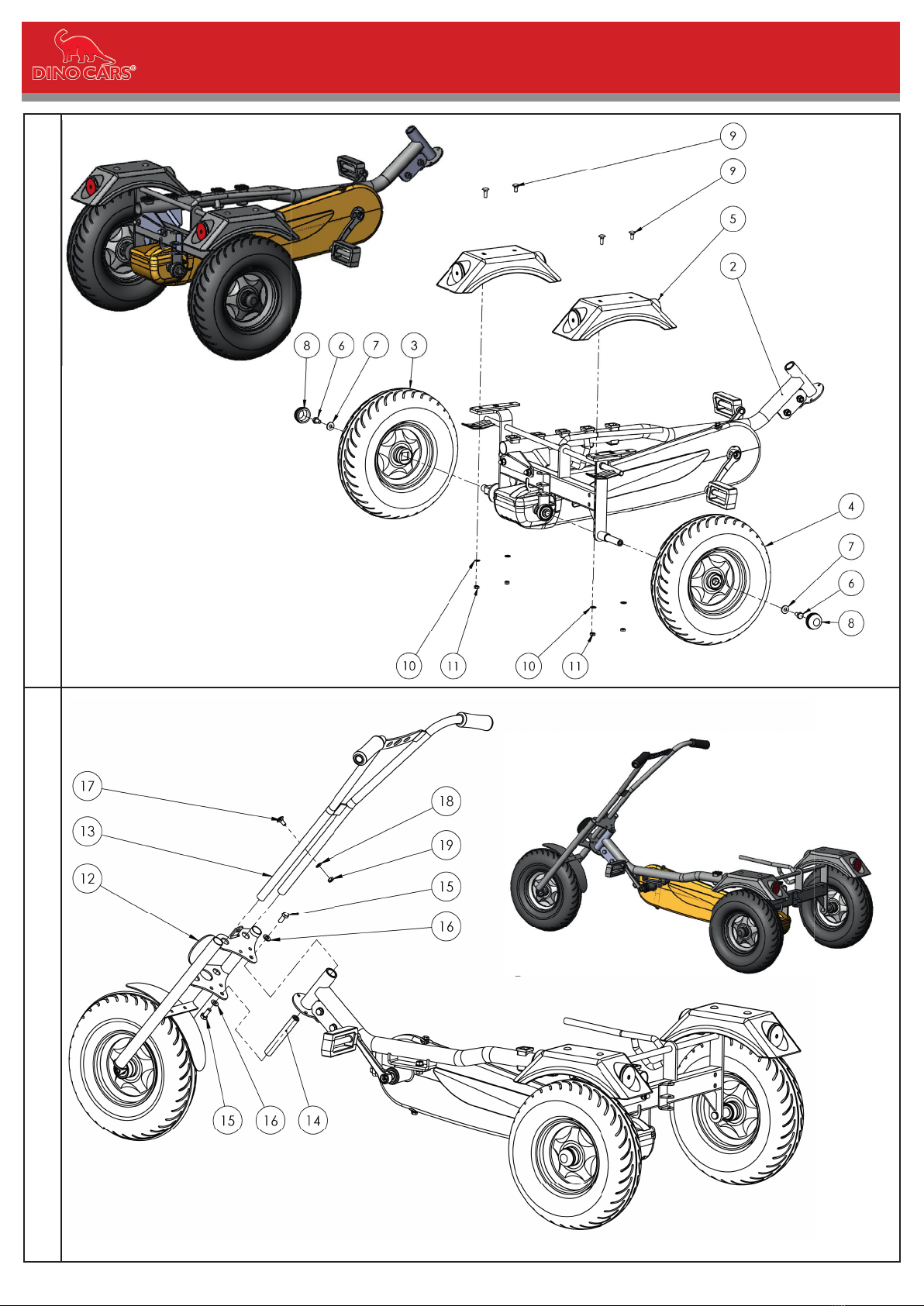 DINO CARS®

9
9
5
2
8
6
7
3
4
7
6
8
10
11
10
11

17
13
12
18
19
15
16
15
16
14