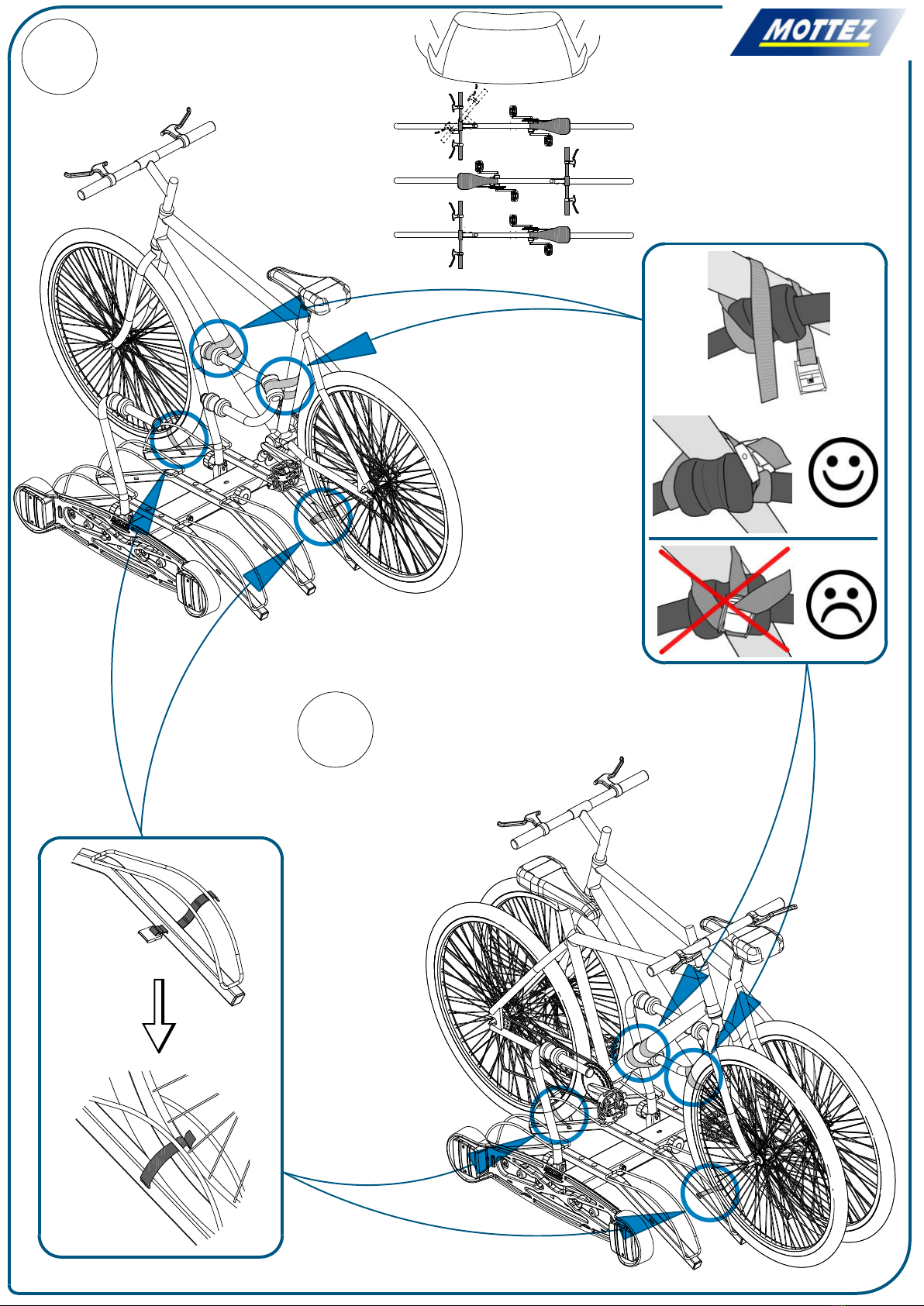 MOTTEZ