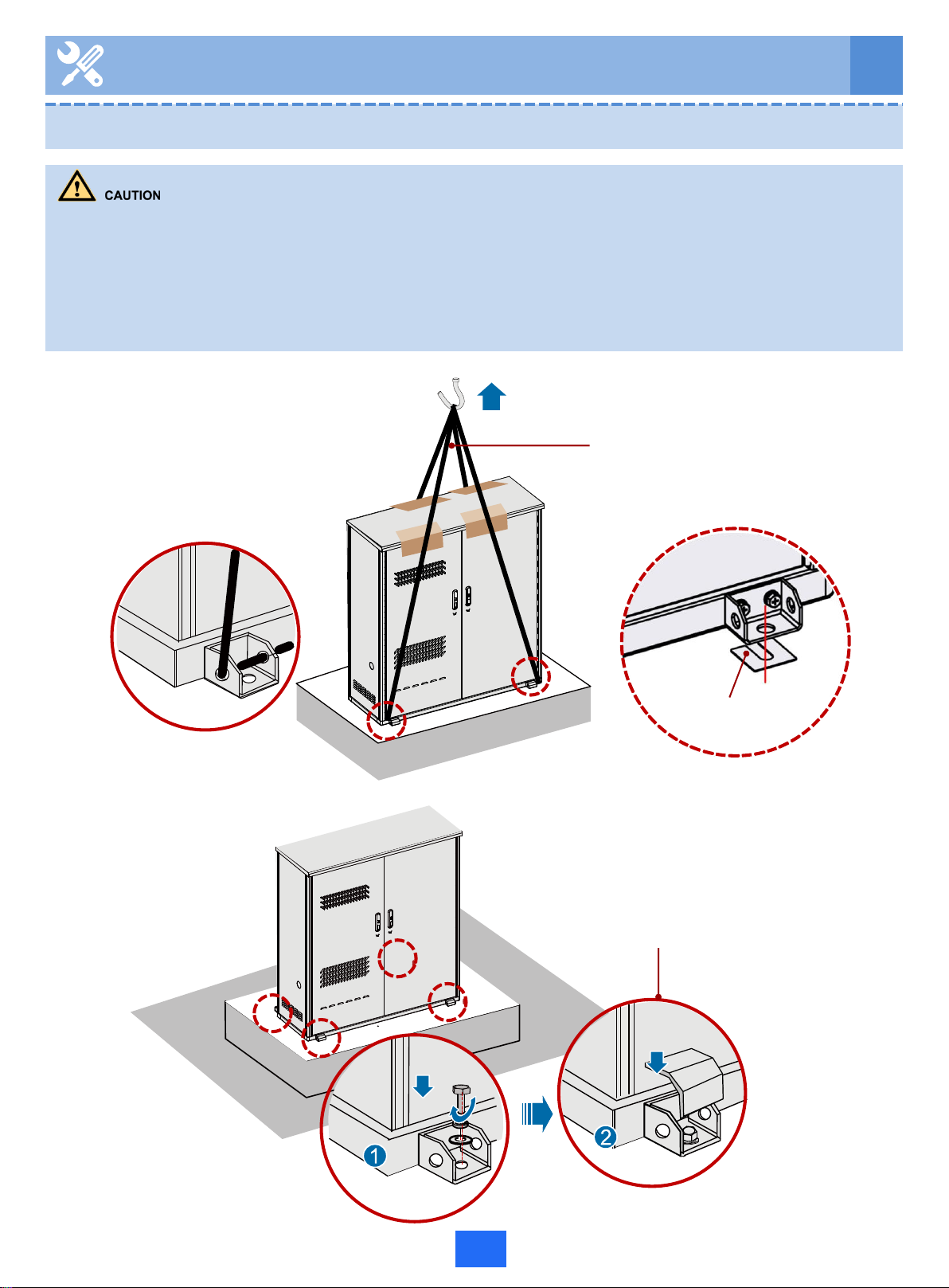 CAUTION

1

2