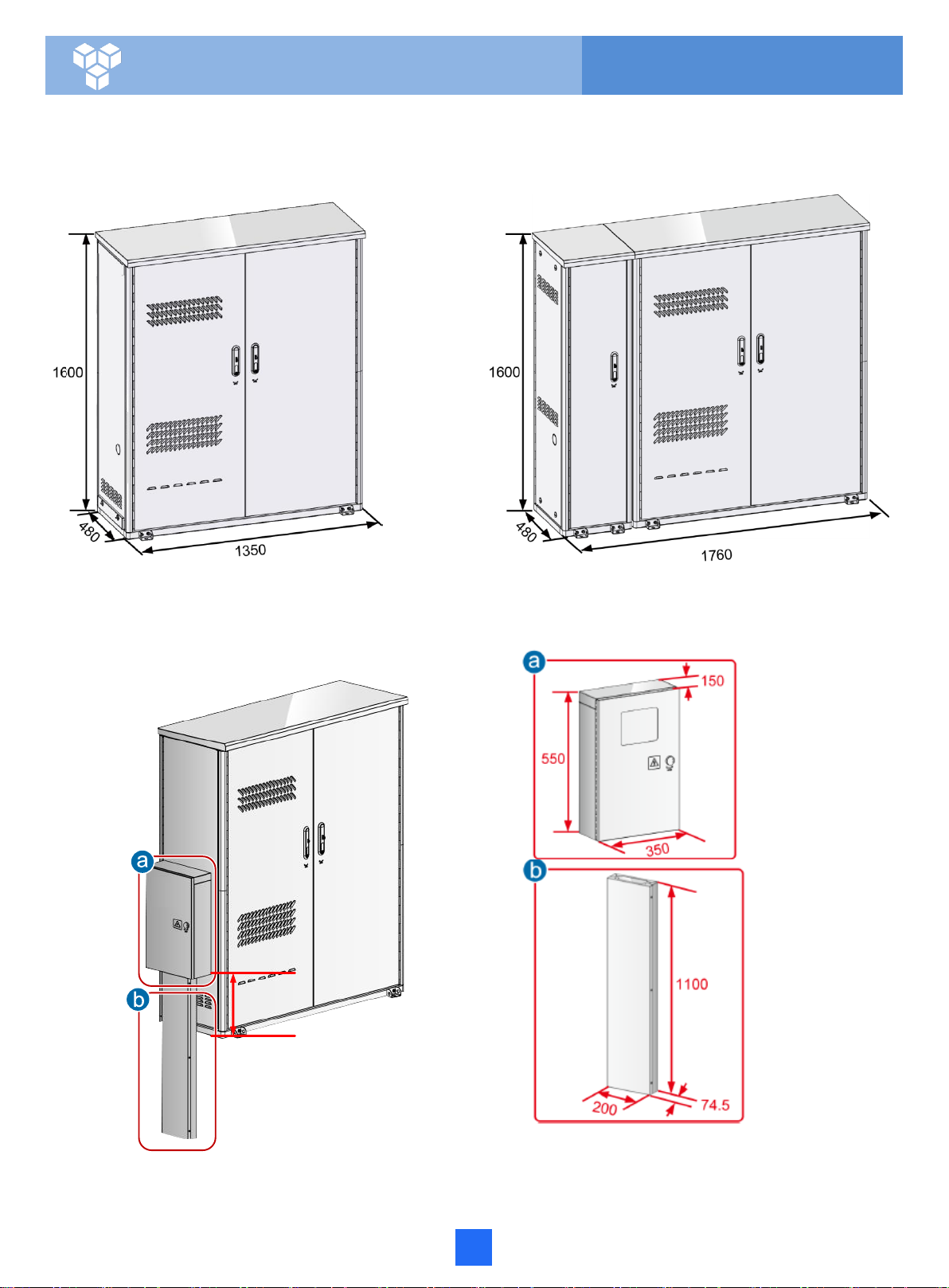 1600

480

1350

1600

480

1760

a

b

a

150

550

350

b

1100

200

74.5