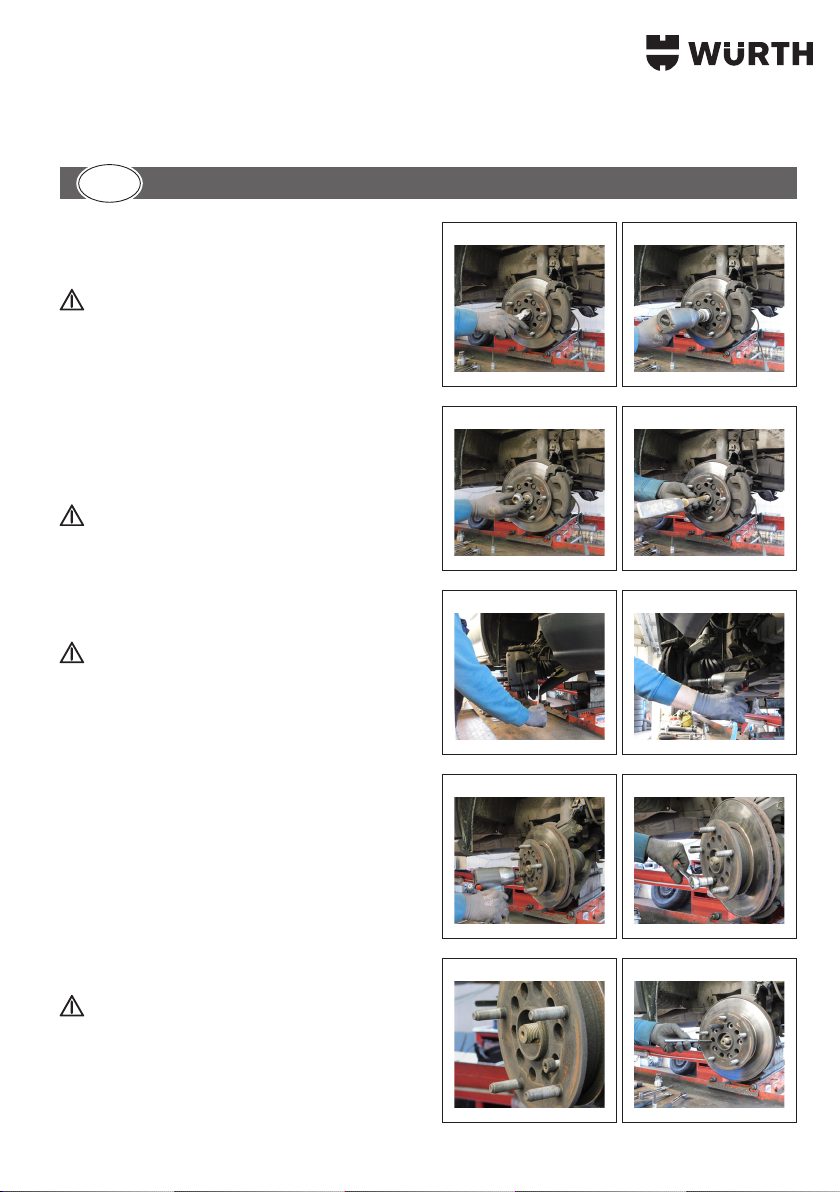 WÜRTH