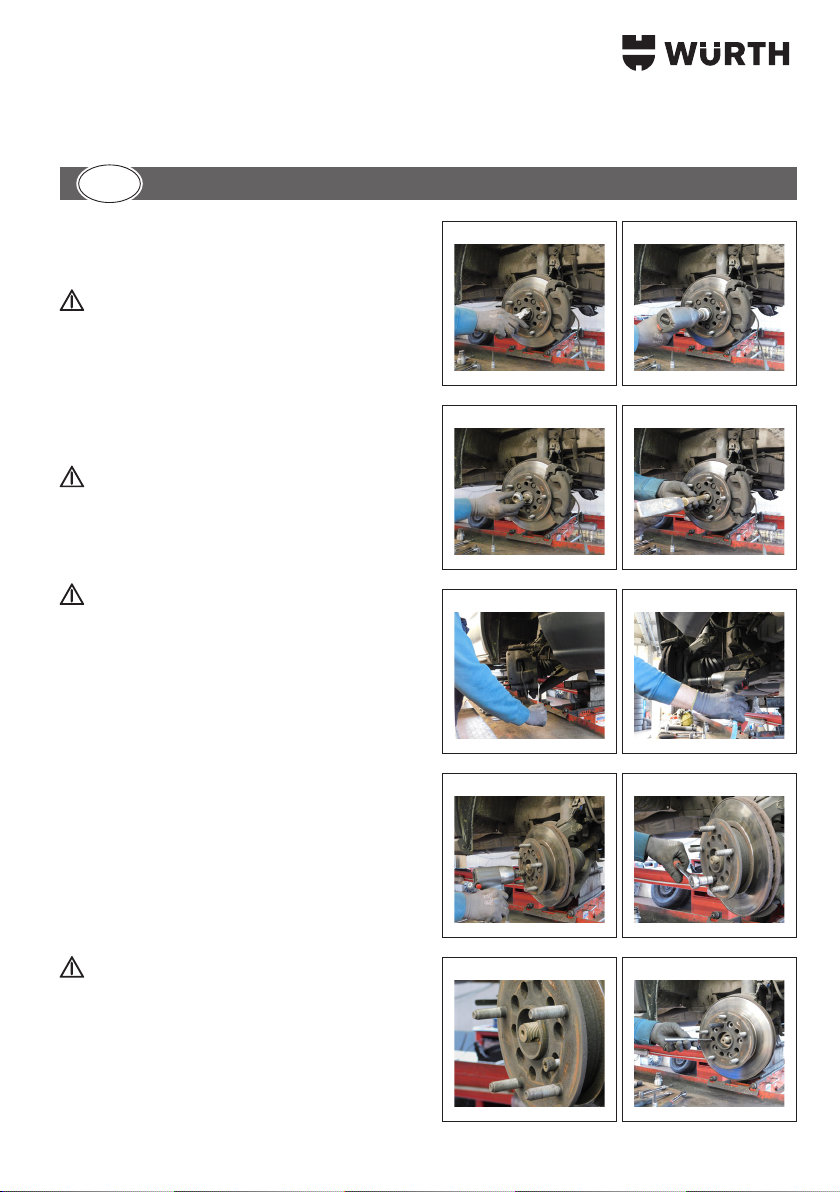 WÜRTH