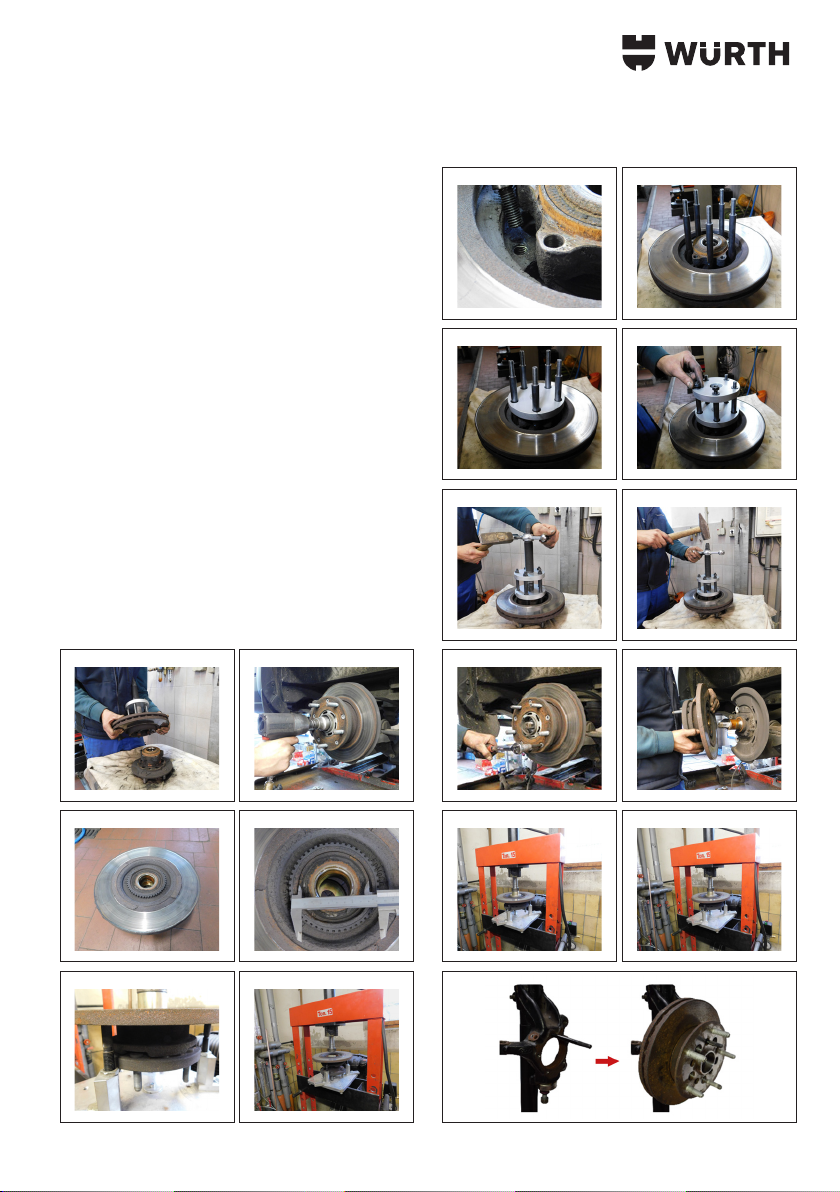 WÜRTH